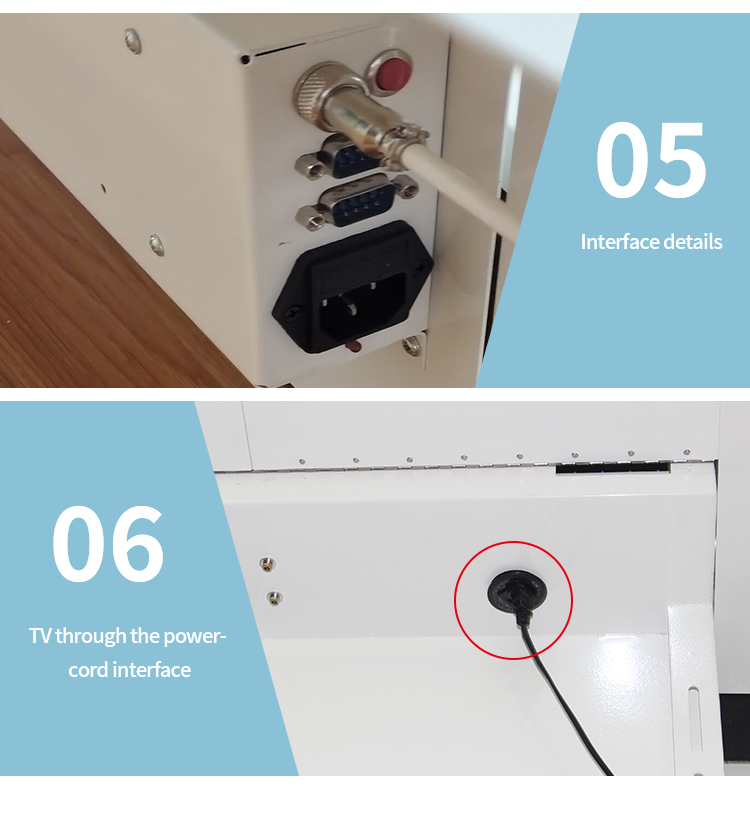 05

Interface details

06

TV through the power-cord interface