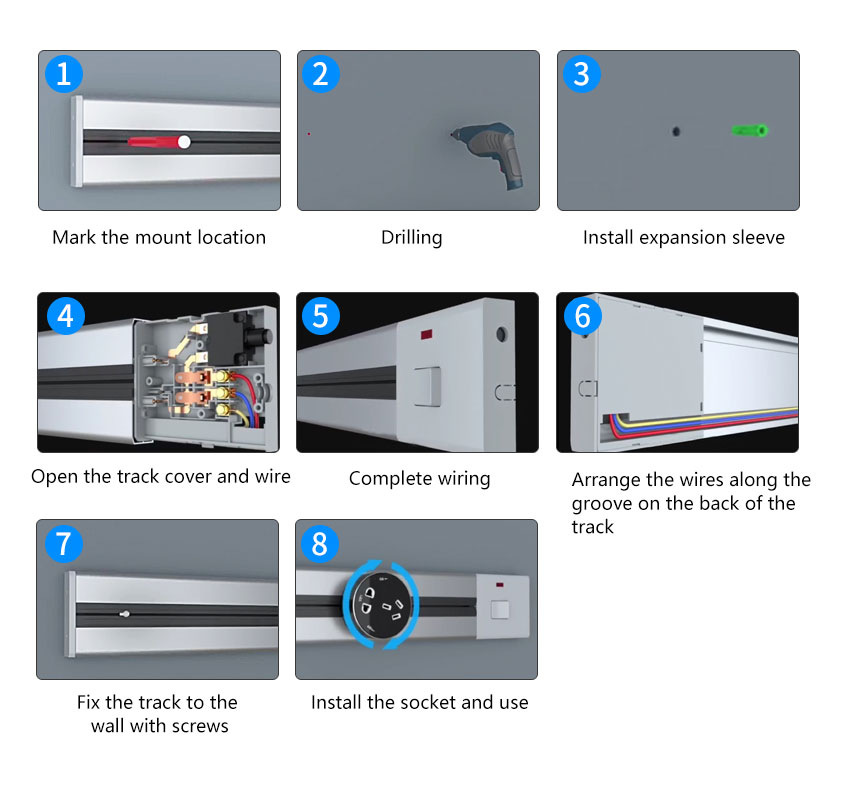 1
Mark the mount location

2
Drilling

3
Install expansion sleeve

4
Open the track cover and wire

5
Complete wiring

6
Arrange the wires along the groove on the back of the track

7
Fix the track to the wall with screws

8
Install the socket and use