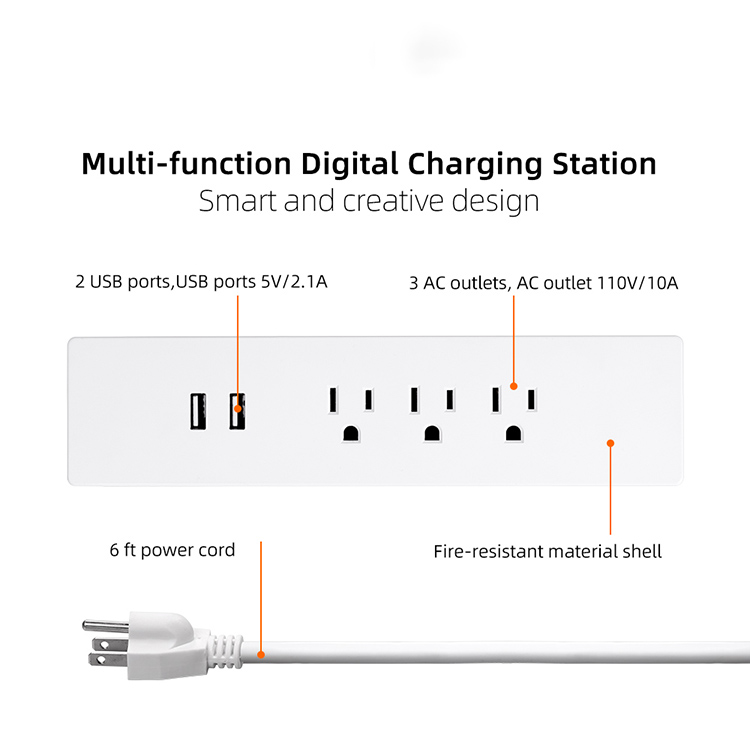 Multi-function Digital Charging Station
Smart and creative design

2 USB ports,USB ports 5V/2.1A

3 AC outlets, AC outlet 110V/10A

6 ft power cord

Fire-resistant material shell