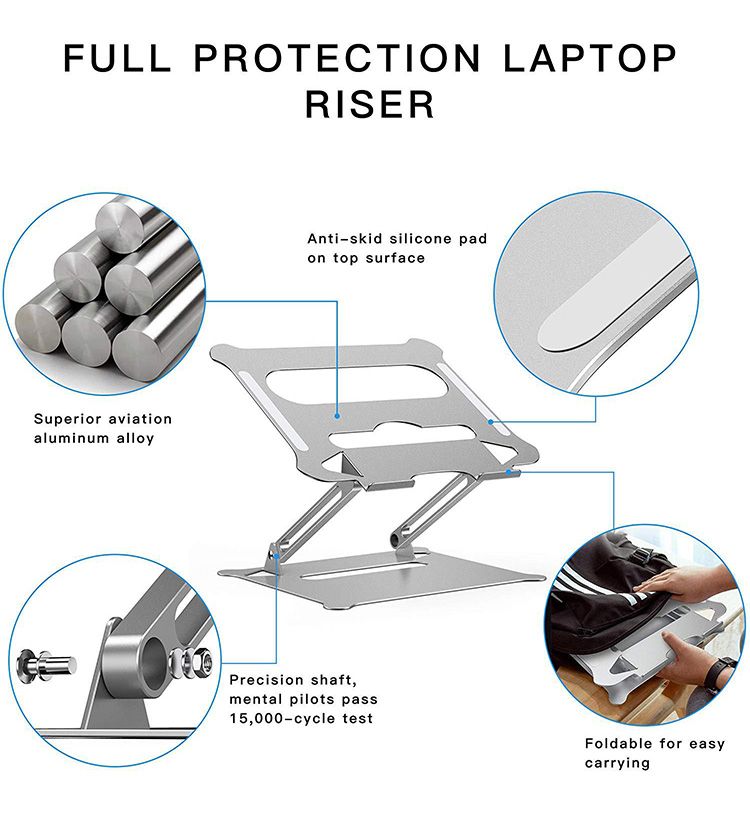 FULL PROTECTION LAPTOP RISER

Anti-skid silicone pad on top surface

Superior aviation aluminum alloy

Precision shaft, mental pilots pass 15,000-cycle test

Foldable for easy carrying