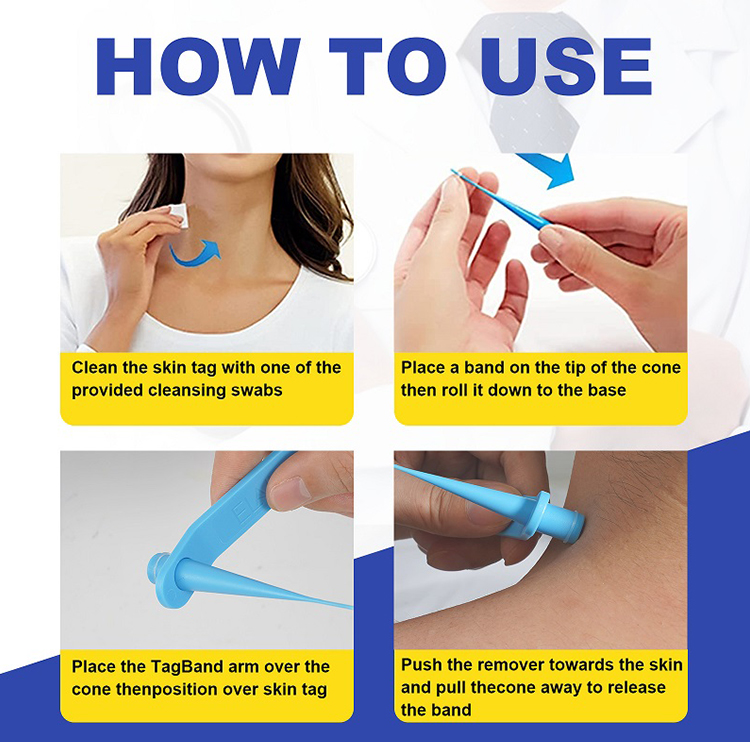 HOW TO USE

Clean the skin tag with one of the provided cleansing swabs

Place a band on the tip of the cone then roll it down to the base

Place the TagBand arm over the cone thenposition over skin tag

Push the remover towards the skin and pull thecone away to release the band