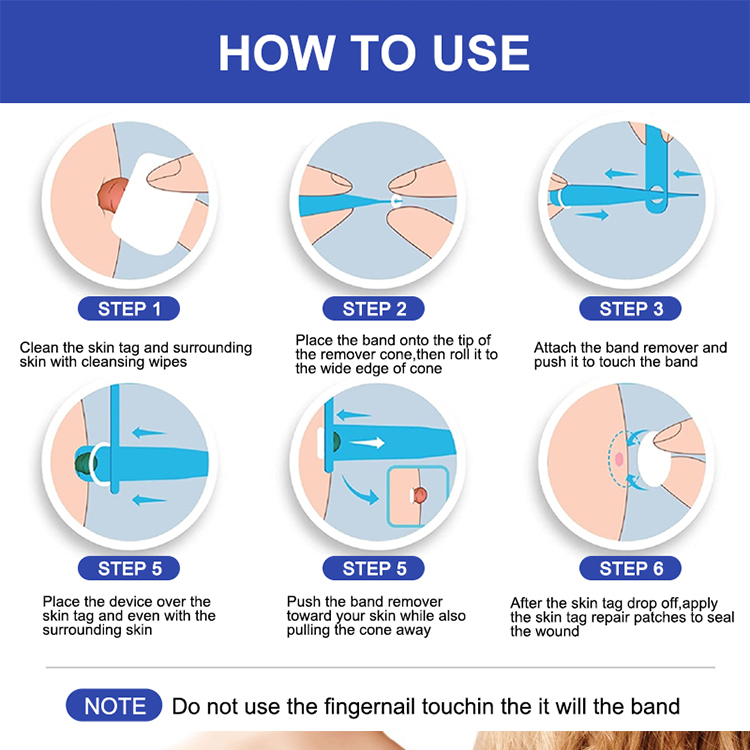 HOW TO USE

STEP 1

Clean the skin tag and surrounding skin with cleansing wipes

STEP 2

Place the band onto the tip of the remover cone,then roll it to the wide edge of cone

STEP 3

Attach the band remover and push it to touch the band

STEP 5

Place the device over the skin tag and even with the surrounding skin

STEP 5

Push the band remover toward your skin while also pulling the cone away

STEP 6

After the skin tag drop off,apply the skin tag repair patches to seal the wound

NOTE Do not use the fingernail touchin the it will the band