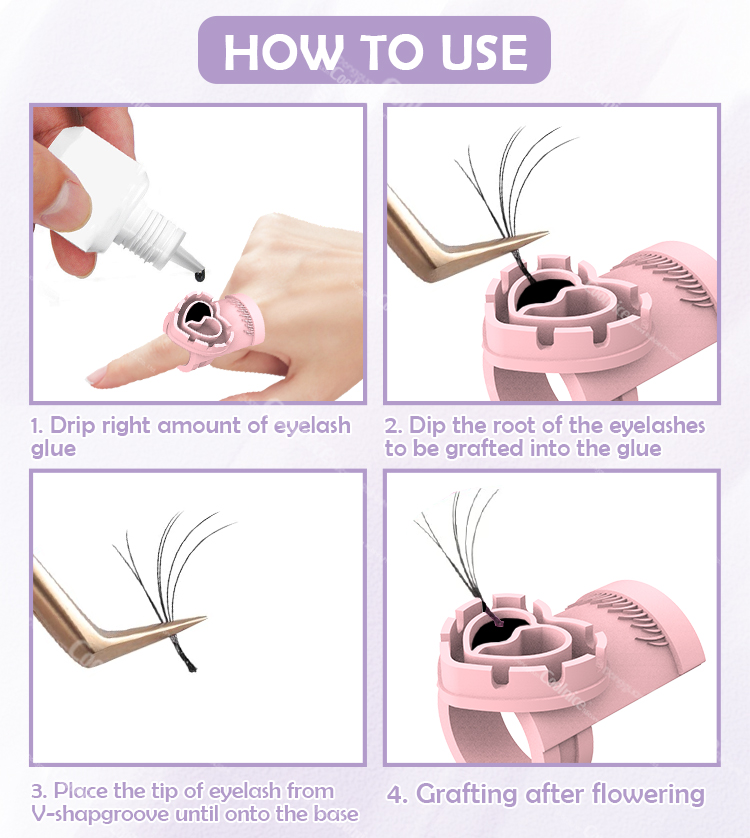 HOW TO USE

1. Drip right amount of eyelash glue

2. Dip the root of the eyelashes to be grafted into the glue

3. Place the tip of eyelash from V-shapgroove until onto the base

4. Grafting after flowering