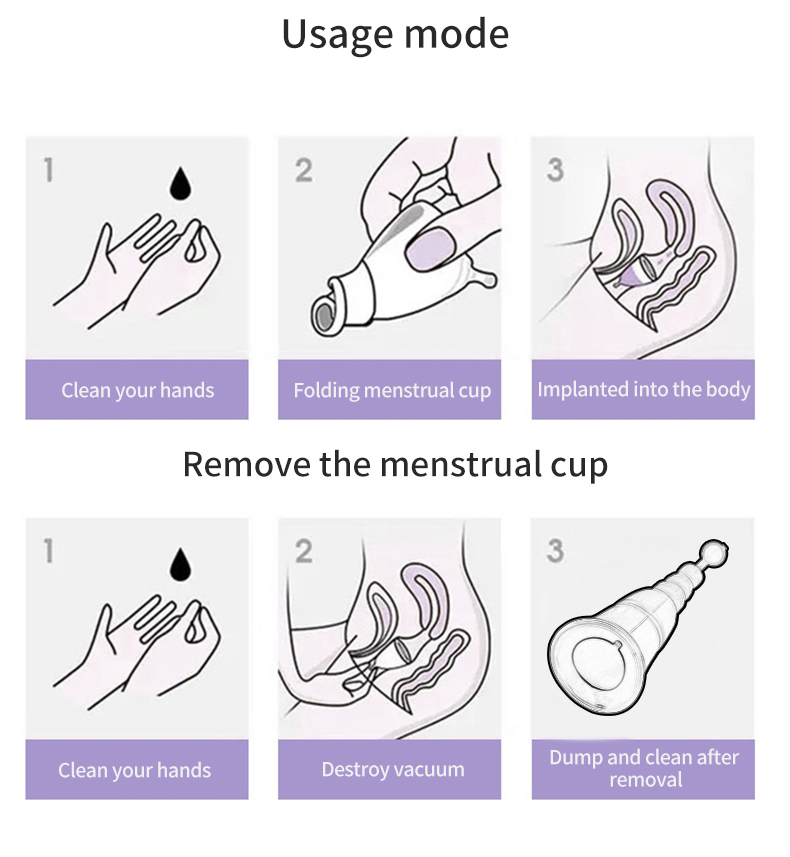 Usage mode

1

Clean your hands

2

Folding menstrual cup

3

Implanted into the body

Remove the menstrual cup

1

Clean your hands

2

Destroy vacuum

3

Dump and clean after removal