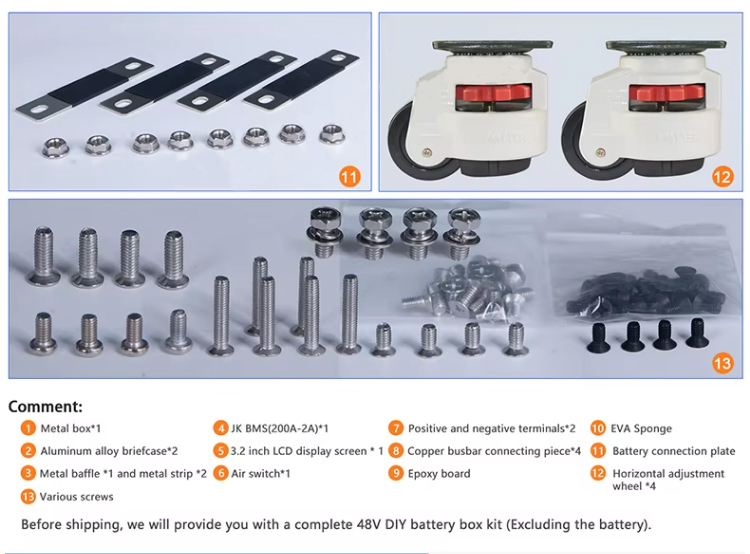 11

12

13

Comment:

1 Metal box*1
2 Aluminum alloy briefcase*2
3 Metal baffle *1 and metal strip *2
13 Various screws

4 JK BMS(200A-2A)*1
5 3.2 inch LCD display screen * 1
6 Air switch*1

7 Positive and negative terminals*2
8 Copper busbar connecting piece*4
9 Epoxy board

10 EVA Sponge
11 Battery connection plate
12 Horizontal adjustment wheel *4

Before shipping, we will provide you with a complete 48V DIY battery box kit (Excluding the battery).