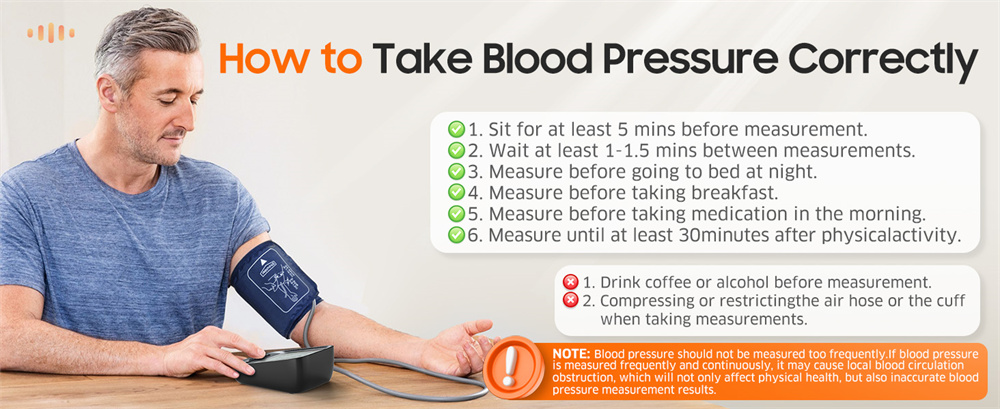 How to Take Blood Pressure Correctly

1. Sit for at least 5 mins before measurement.
2. Wait at least 1-1.5 mins between measurements.
3. Measure before going to bed at night.
4. Measure before taking breakfast.
5. Measure before taking medication in the morning.
6. Measure until at least 30minutes after physicalactivity.

1. Drink coffee or alcohol before measurement.
2. Compressing or restrictingthe air hose or the cuff when taking measurements.

NOTE: Blood pressure should not be measured too frequently.If blood pressure is measured frequently and continuously, it may cause local blood circulation obstruction, which will not only affect physical health, but also inaccurate blood pressure measurement results.