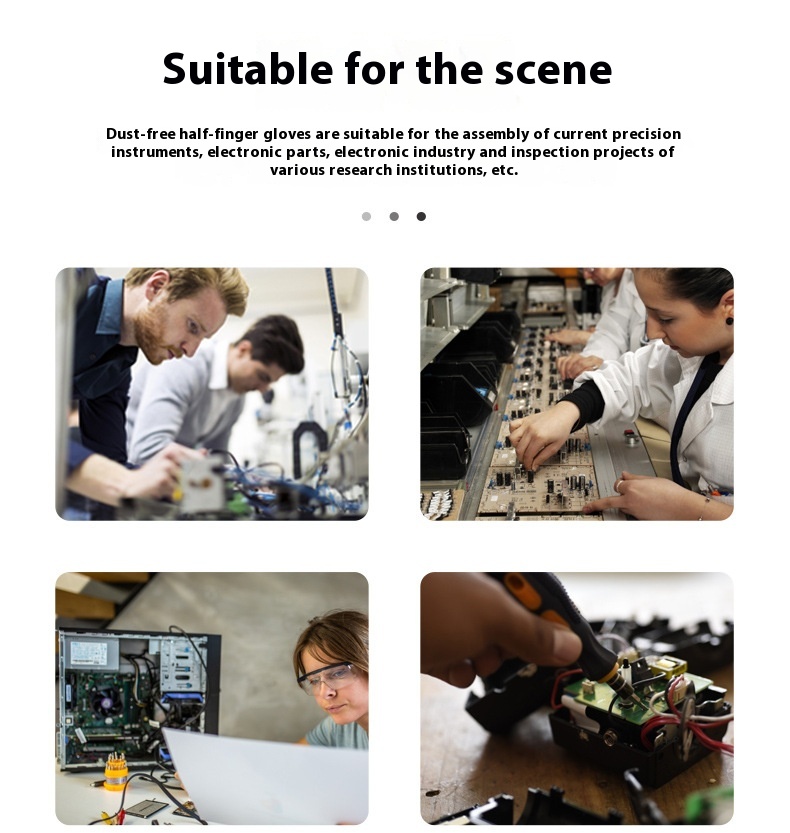 Suitable for the scene

Dust-free half-finger gloves are suitable for the assembly of current precision instruments, electronic parts, electronic industry and inspection projects of various research institutions, etc.