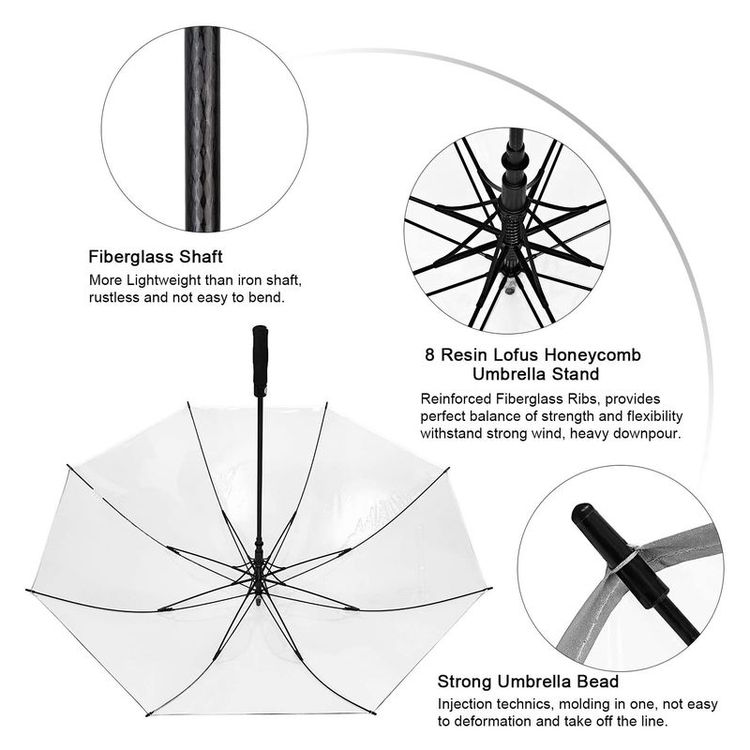 Fiberglass Shaft

More Lightweight than iron shaft, rustless and not easy to bend.

8 Resin Lofus Honeycomb Umbrella Stand

Reinforced Fiberglass Ribs, provides perfect balance of strength and flexibility withstand strong wind, heavy downpour.

Strong Umbrella Bead

Injection technics, molding in one, not easy to deformation and take off the line.