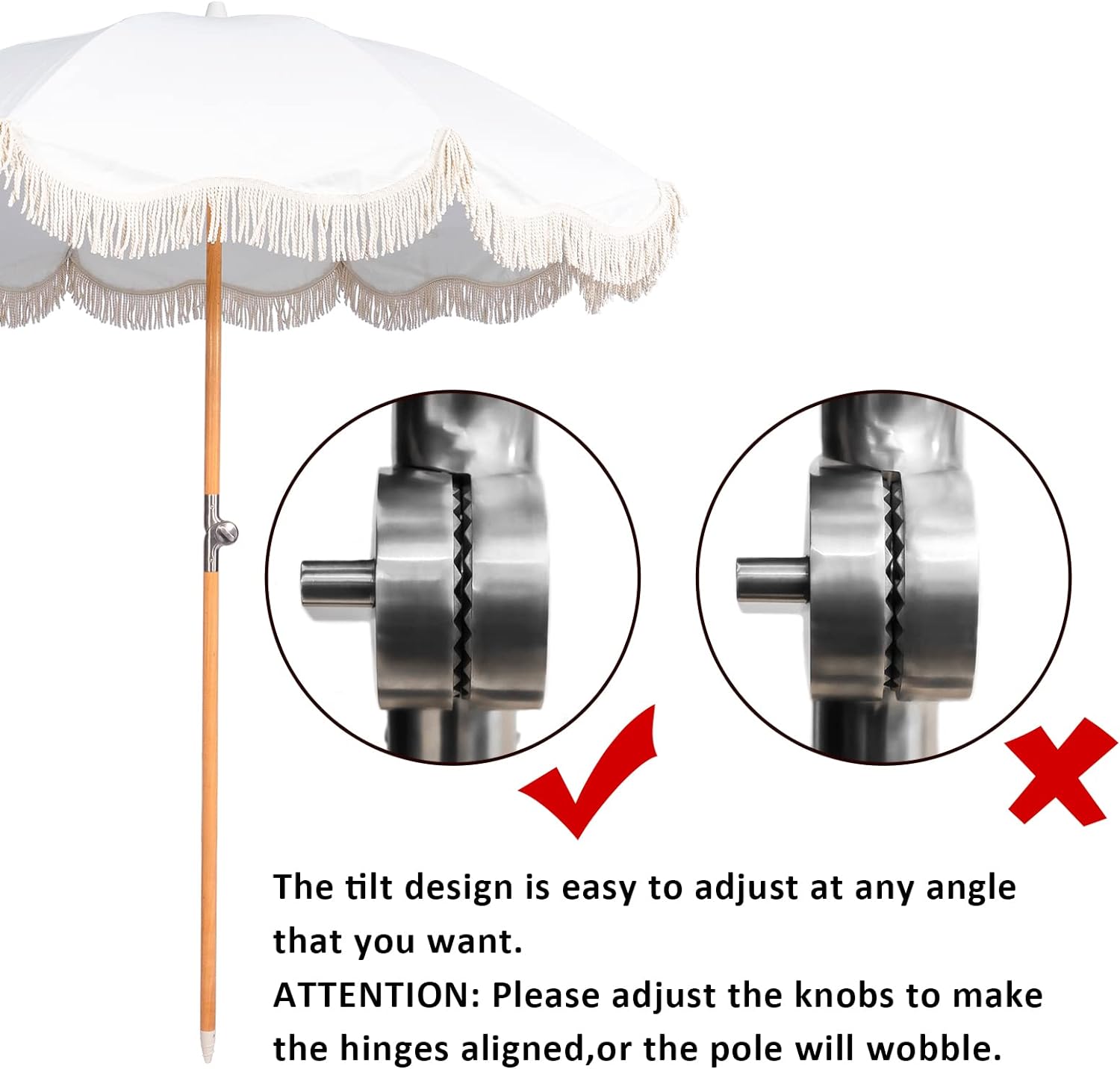 The tilt design is easy to adjust at any angle that you want.
ATTENTION: Please adjust the knobs to make the hinges aligned,or the pole will wobble.