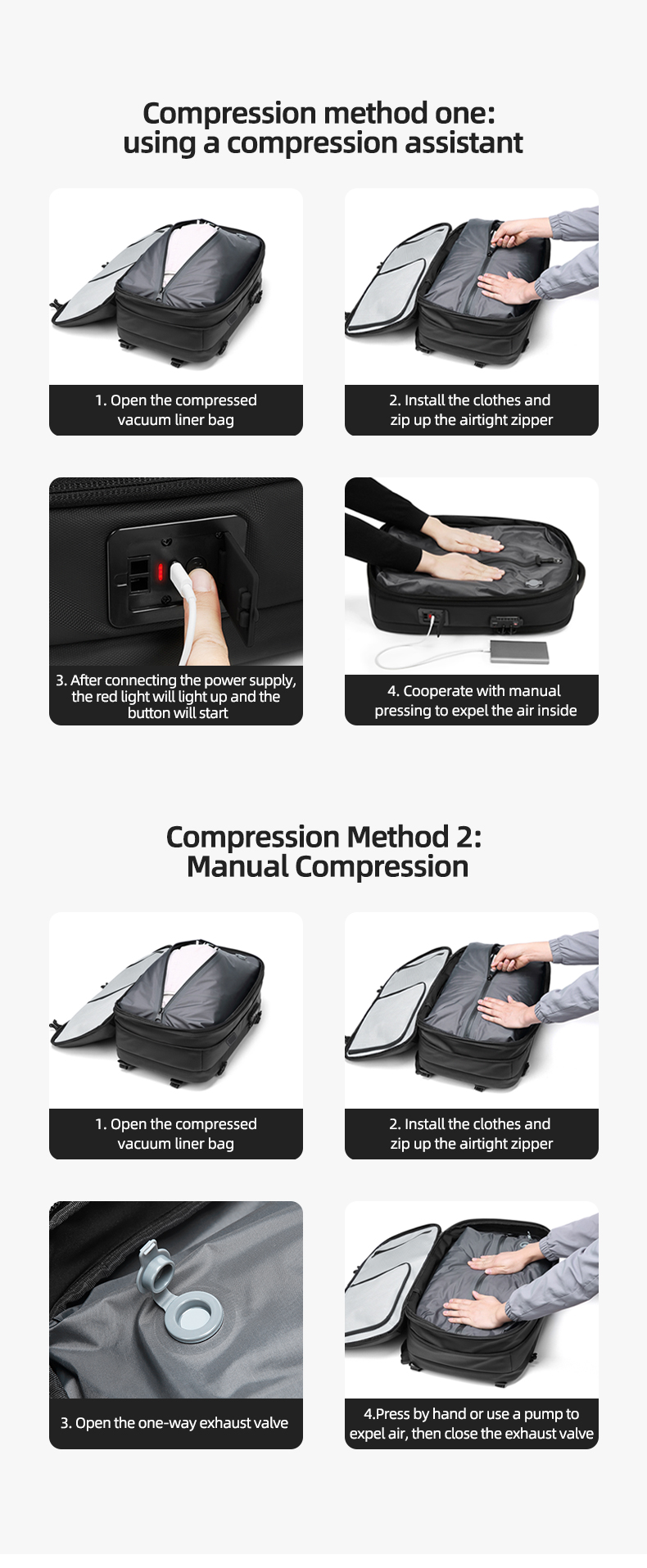 Compression method one:
using a compression assistant

1. Open the compressed vacuum liner bag

2. Install the clothes and zip up the airtight zipper

3. After connecting the power supply, the red light will light up and the button will start

4. Cooperate with manual pressing to expel the air inside

Compression Method 2:
Manual Compression

1. Open the compressed vacuum liner bag

2. Install the clothes and zip up the airtight zipper

3. Open the one-way exhaust valve

4.Press by hand or use a pump to expel air, then close the exhaust valve