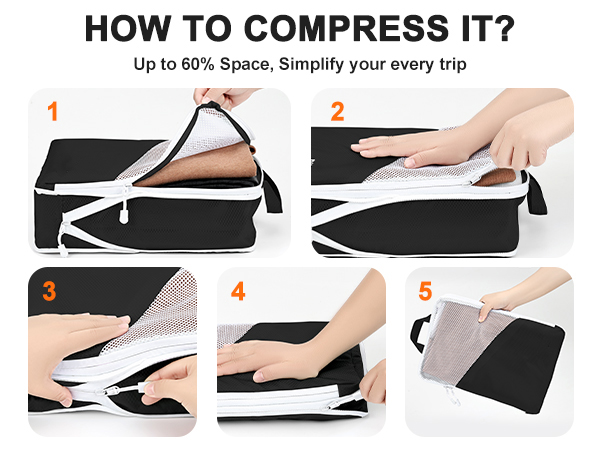 HOW TO COMPRESS IT?

Up to 60% Space, Simplify your every trip

1

2

3

4

5