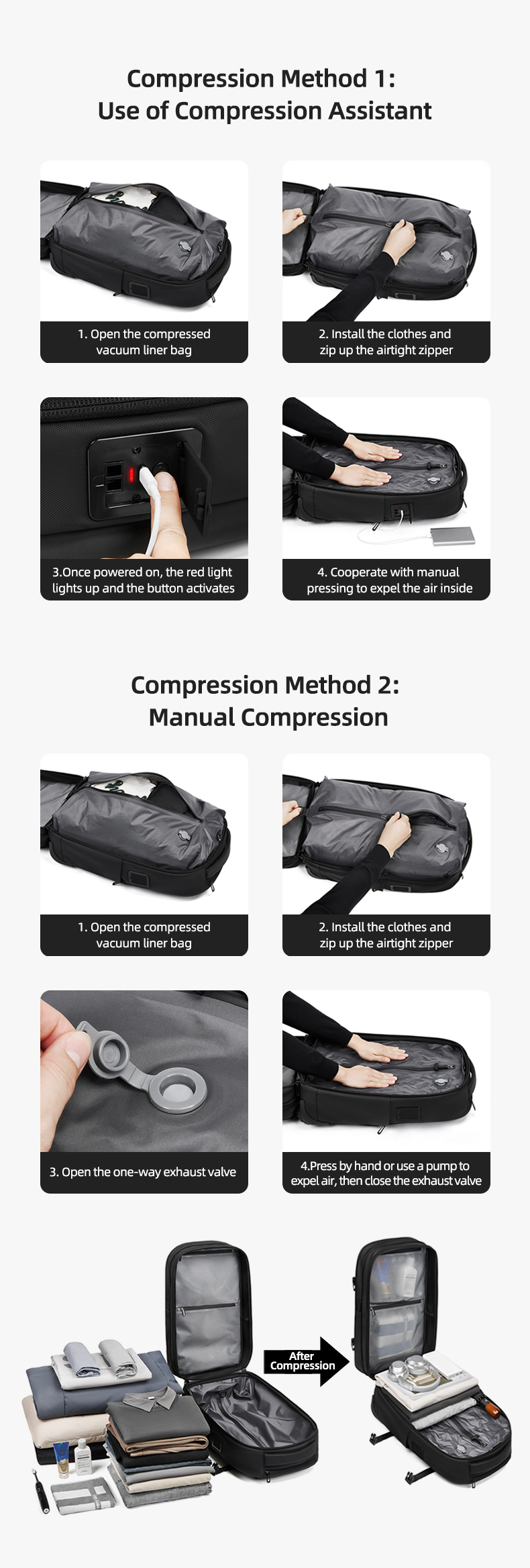 Compression Method 1:
Use of Compression Assistant

1. Open the compressed vacuum liner bag

2. Install the clothes and zip up the airtight zipper

3.Once powered on, the red light lights up and the button activates

4. Cooperate with manual pressing to expel the air inside

Compression Method 2:
Manual Compression

1. Open the compressed vacuum liner bag

2. Install the clothes and zip up the airtight zipper

3. Open the one-way exhaust valve

4.Press by hand or use a pump to expel air, then close the exhaust valve

After Compression