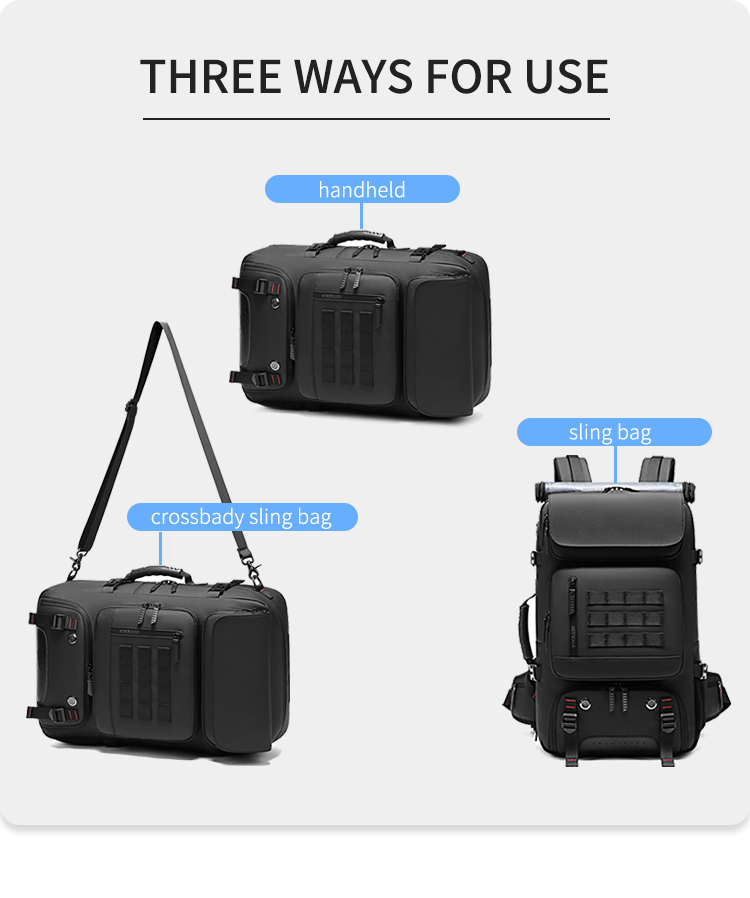 THREE WAYS FOR USE

handheld

crossbady sling bag

sling bag