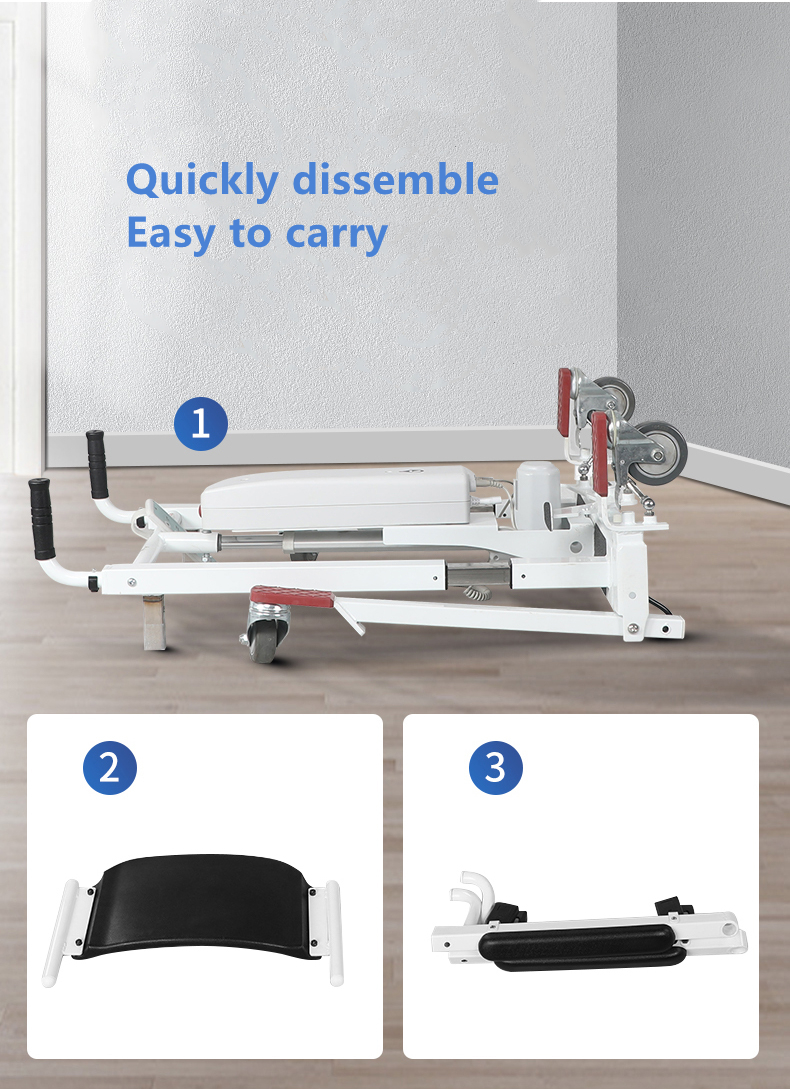 Quickly dissemble
Easy to carry

1

2

3