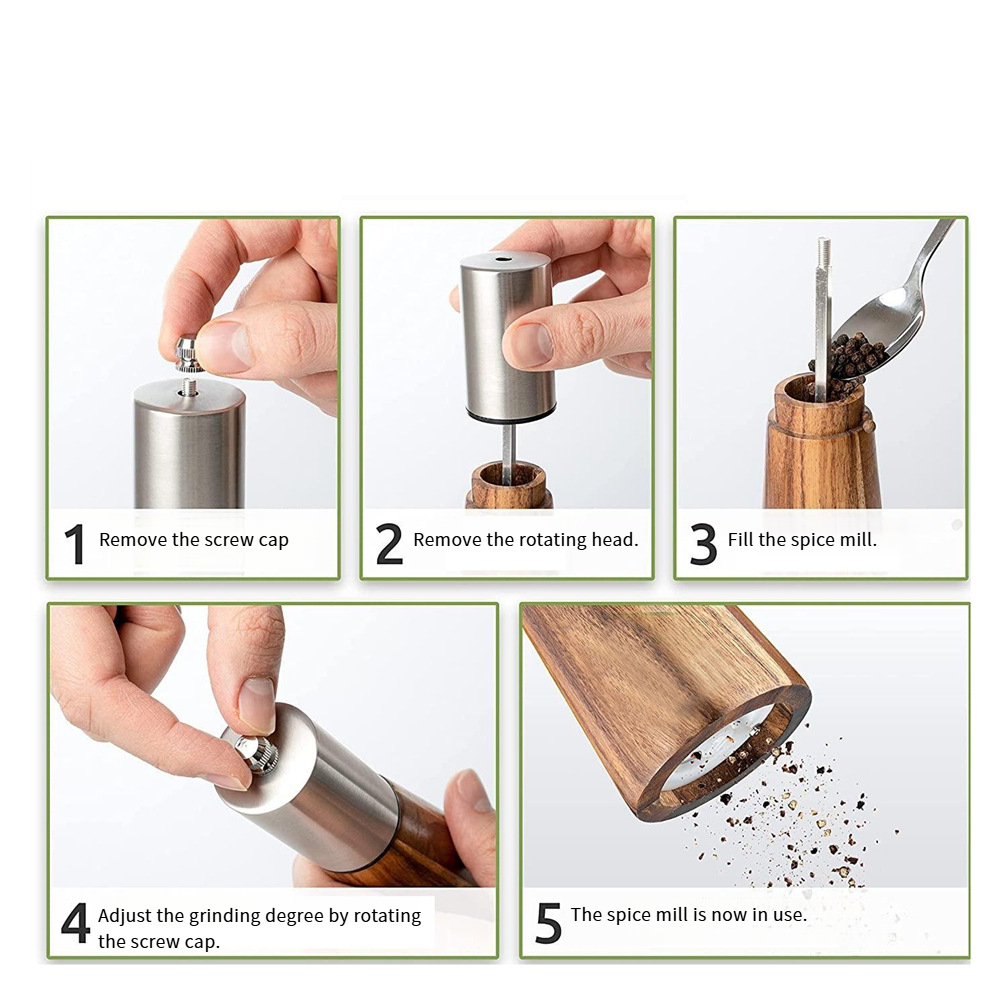 1 Remove the screw cap

2 Remove the rotating head.

3 Fill the spice mill.

4 Adjust the grinding degree by rotating the screw cap.

5 The spice mill is now in use.