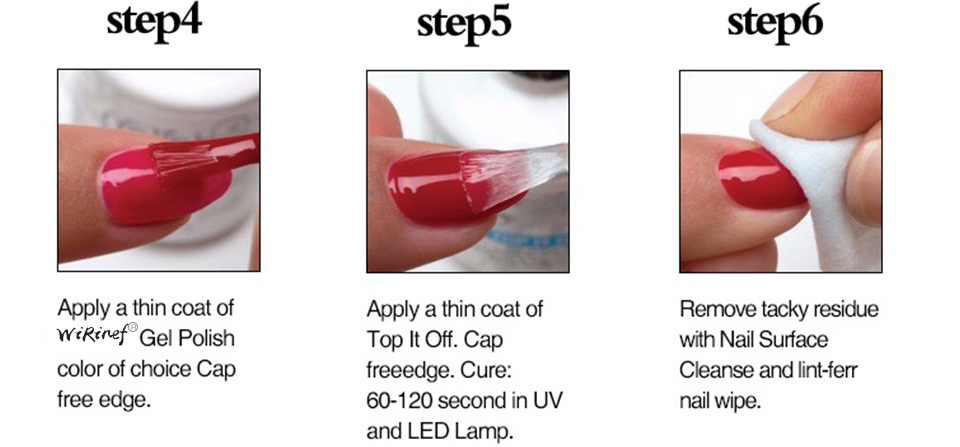 step4

Apply a thin coat of WiRinef® Gel Polish color of choice Cap free edge.

step5

Apply a thin coat of Top It Off. Cap freeedge. Cure: 60-120 second in UV and LED Lamp.

step6

Remove tacky residue with Nail Surface Cleanse and lint-ferr nail wipe.