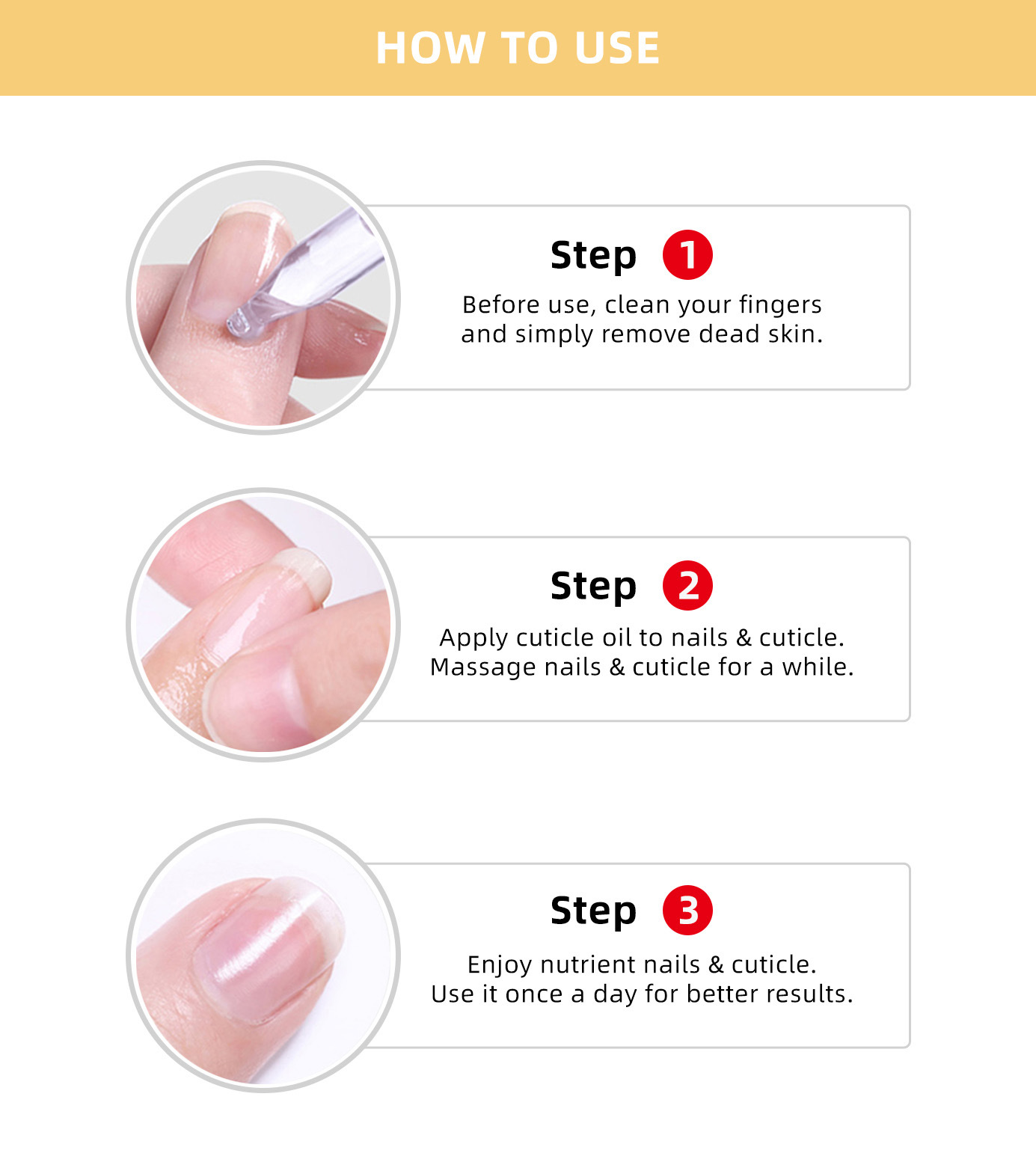 HOW TO USE

Step 1
Before use, clean your fingers and simply remove dead skin.

Step 2
Apply cuticle oil to nails & cuticle. Massage nails & cuticle for a while.

Step 3
Enjoy nutrient nails & cuticle. Use it once a day for better results.