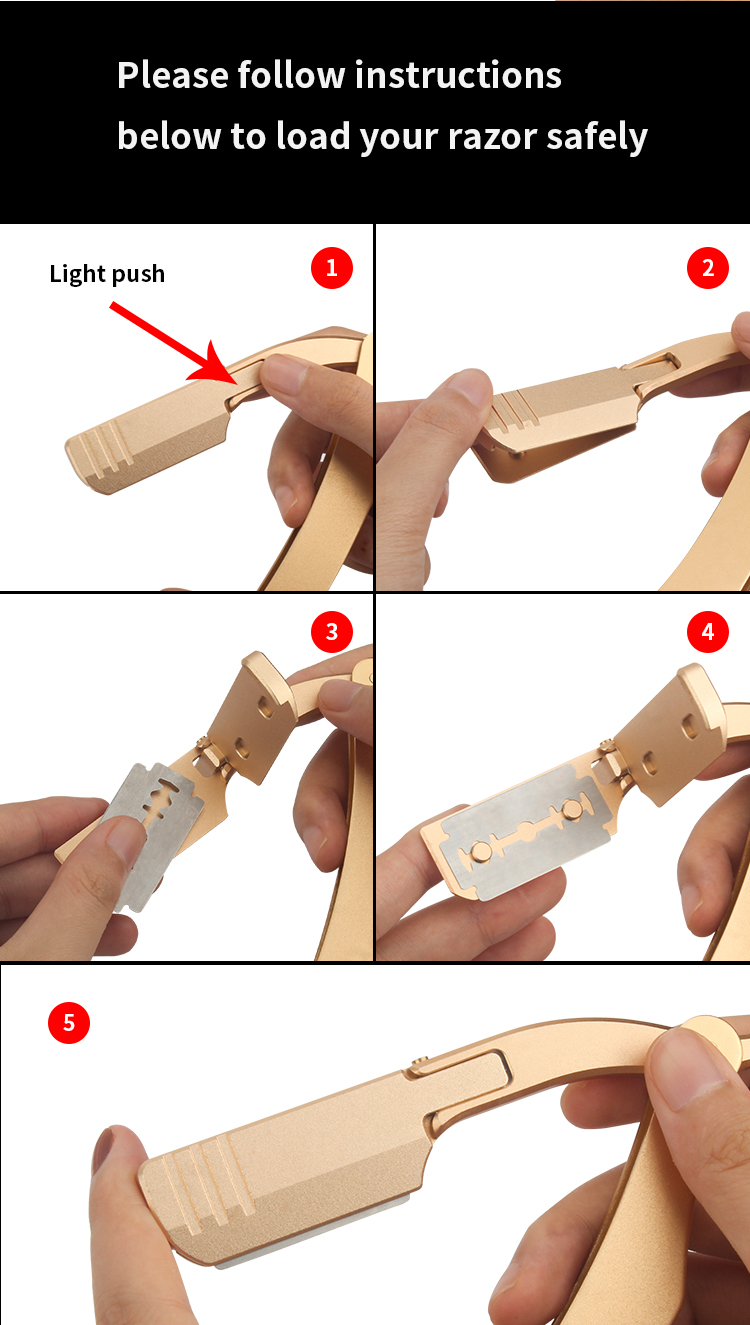 Please follow instructions
below to load your razor safely

Light push

1

2

3

4

5