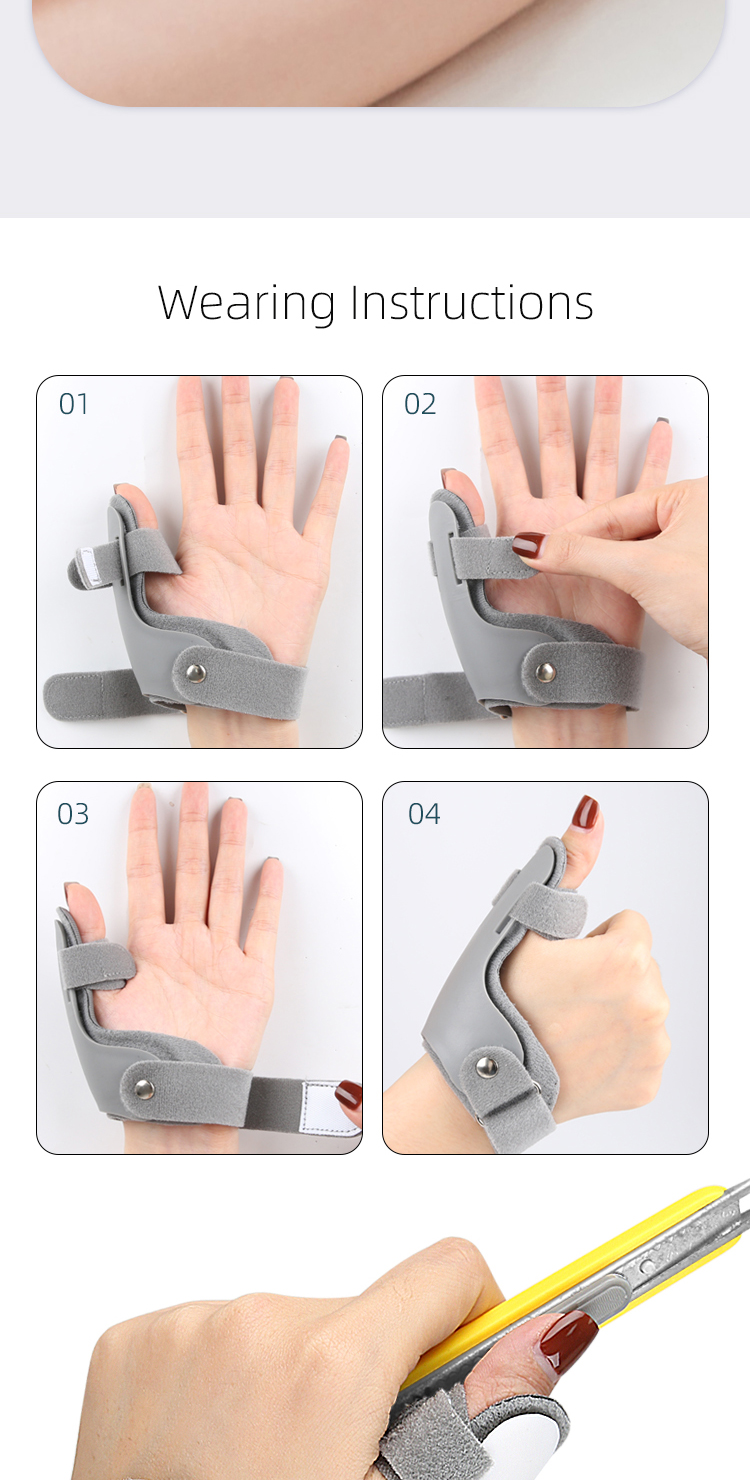 Wearing Instructions

01

02

03

04