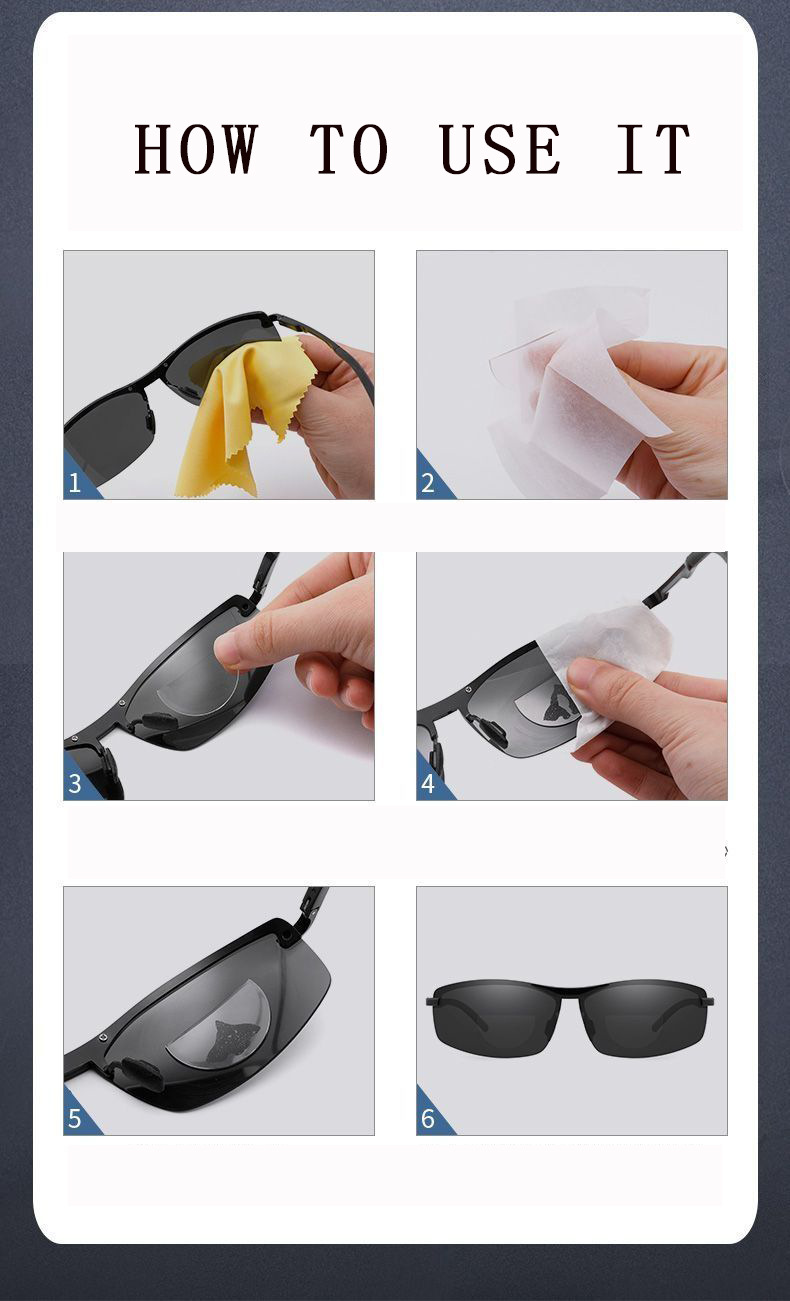 HOW TO USE IT

1

2

3

4

5

6