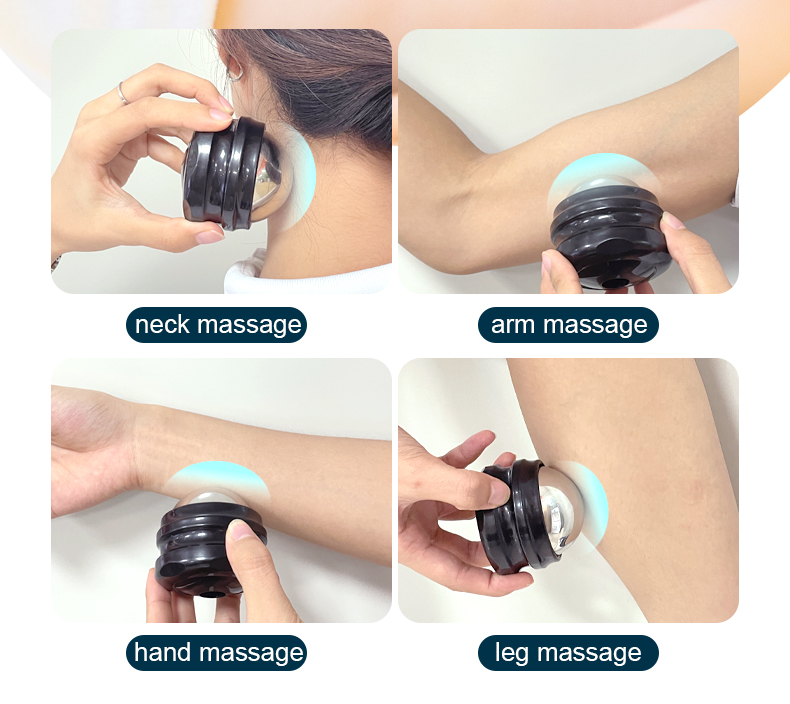 neck massage

arm massage

hand massage

leg massage