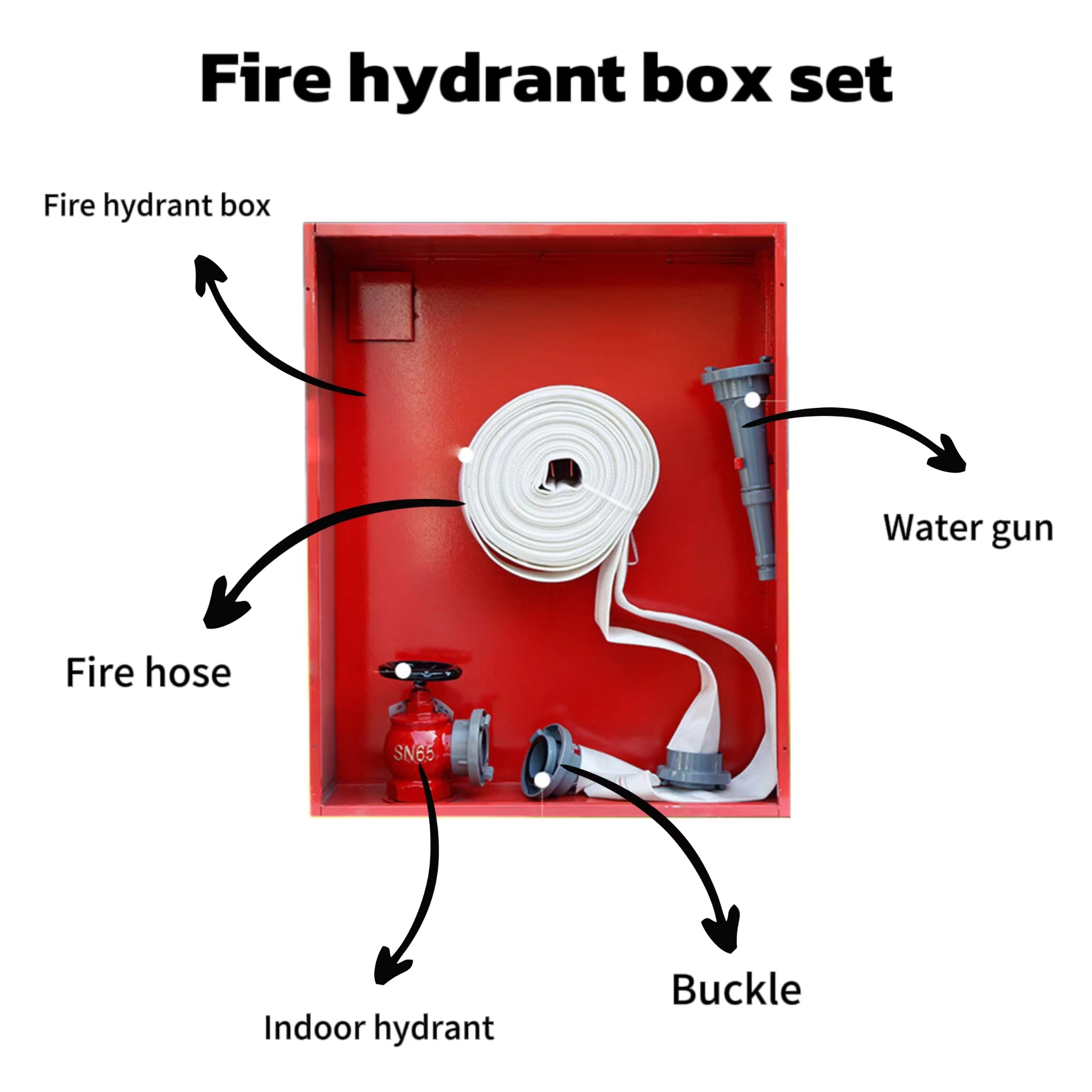 Fire hydrant box set

Fire hydrant box

Water gun

Fire hose

SN65

Buckle

Indoor hydrant