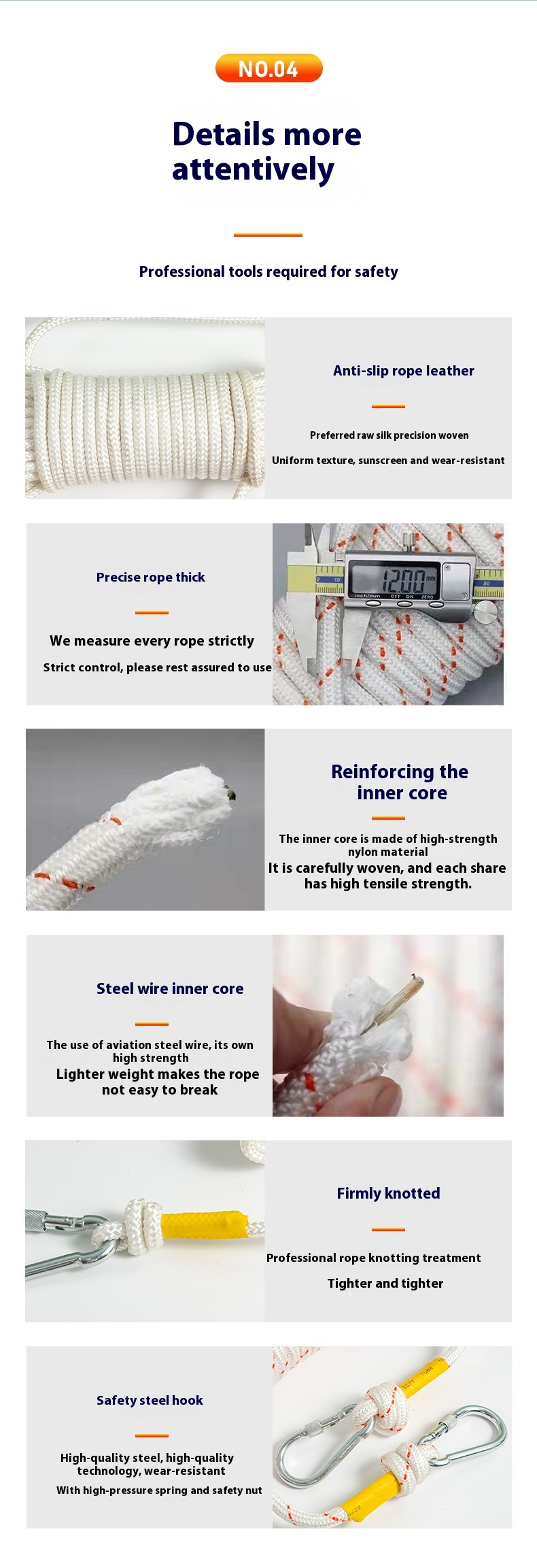 NO.04

Details more attentively

Professional tools required for safety

Anti-slip rope leather

Preferred raw silk precision woven

Uniform texture, sunscreen and wear-resistant

Precise rope thick

We measure every rope strictly

Strict control, please rest assured to use

12.00 mm

inch/mm OFF ON ZERO

Reinforcing the inner core

The inner core is made of high-strength nylon material

It is carefully woven, and each share has high tensile strength.

Steel wire inner core

The use of aviation steel wire, its own high strength

Lighter weight makes the rope not easy to break

Firmly knotted

Professional rope knotting treatment

Tighter and tighter

Safety steel hook

High-quality steel, high-quality technology, wear-resistant

With high-pressure spring and safety nut