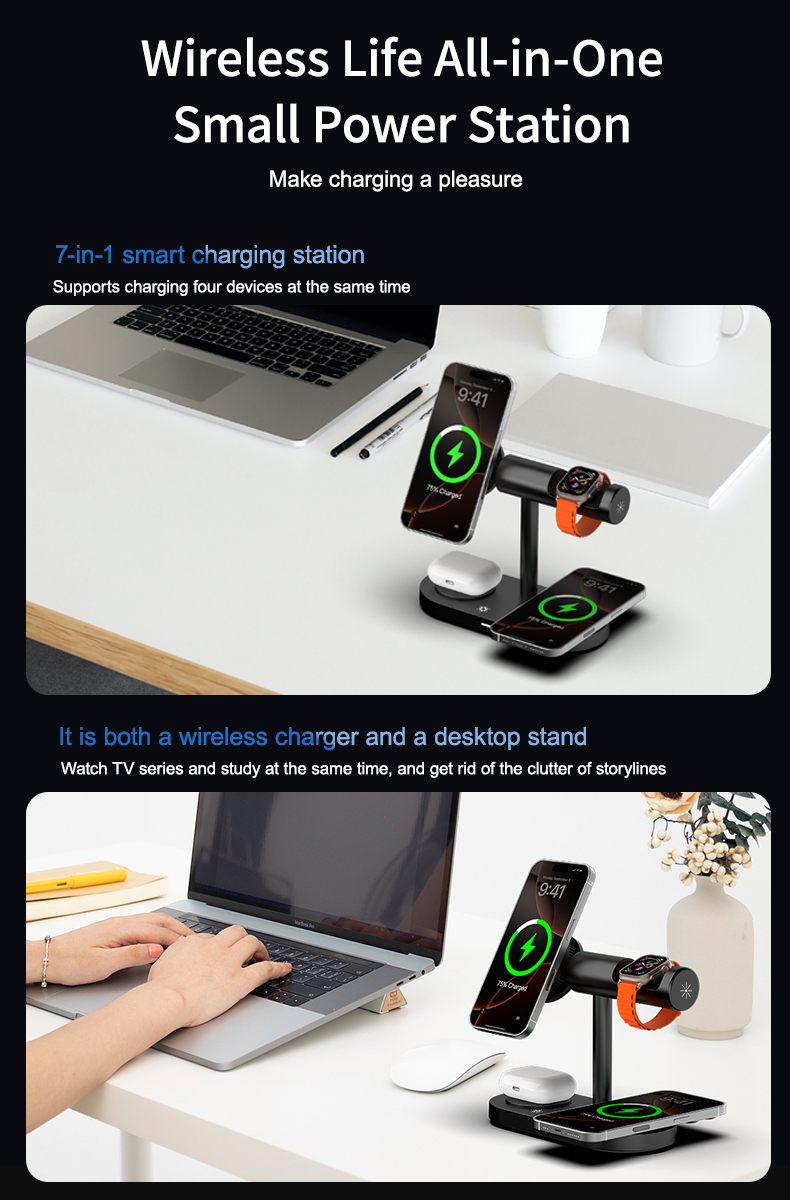 Wireless Life All-in-One Small Power Station

Make charging a pleasure

7-in-1 smart charging station

Supports charging four devices at the same time

9:41

75% Charged

9:41

75% Charged

It is both a wireless charger and a desktop stand

Watch TV series and study at the same time, and get rid of the clutter of storylines

MacBook Pro

9:41

75% Charged