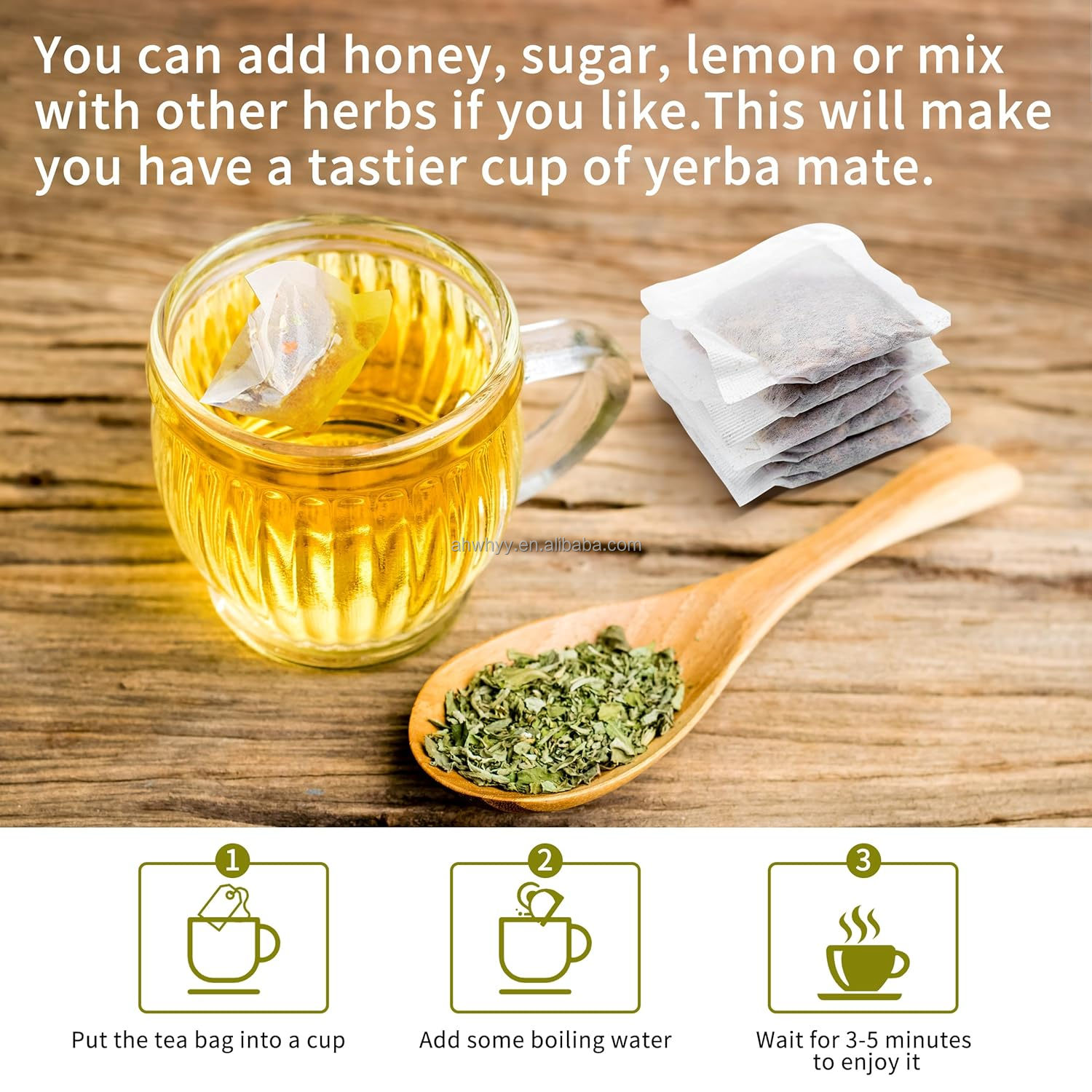 You can add honey, sugar, lemon or mix with other herbs if you like.This will make you have a tastier cup of yerba mate.

ahwhyy.en.alibaba.com

1
Put the tea bag into a cup

2
Add some boiling water

3
Wait for 3-5 minutes to enjoy it