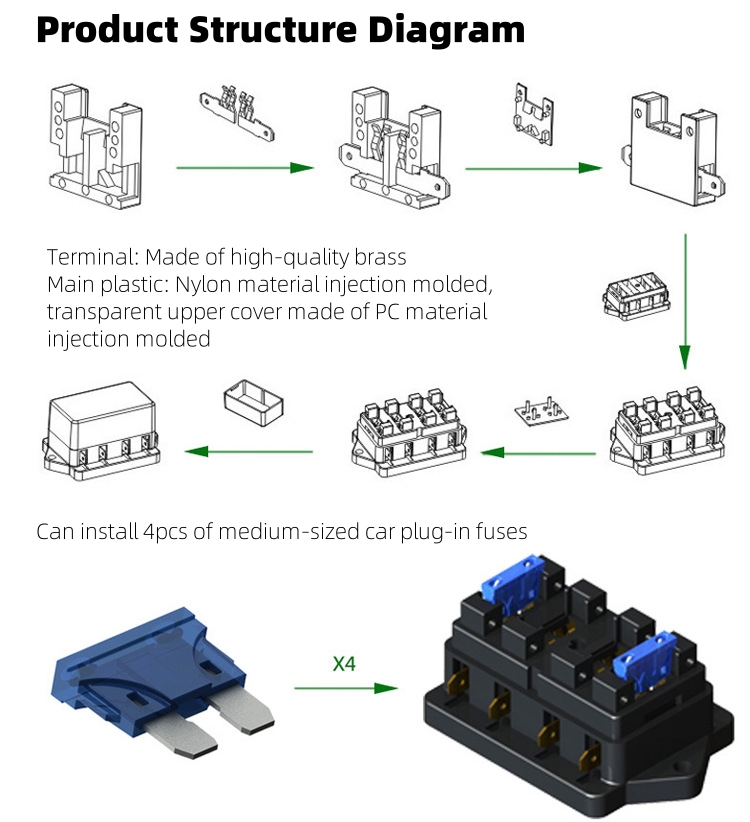 Product Structure Diagram

Terminal: Made of high-quality brass
Main plastic: Nylon material injection molded, transparent upper cover made of PC material injection molded

Can install 4pcs of medium-sized car plug-in fuses

X4