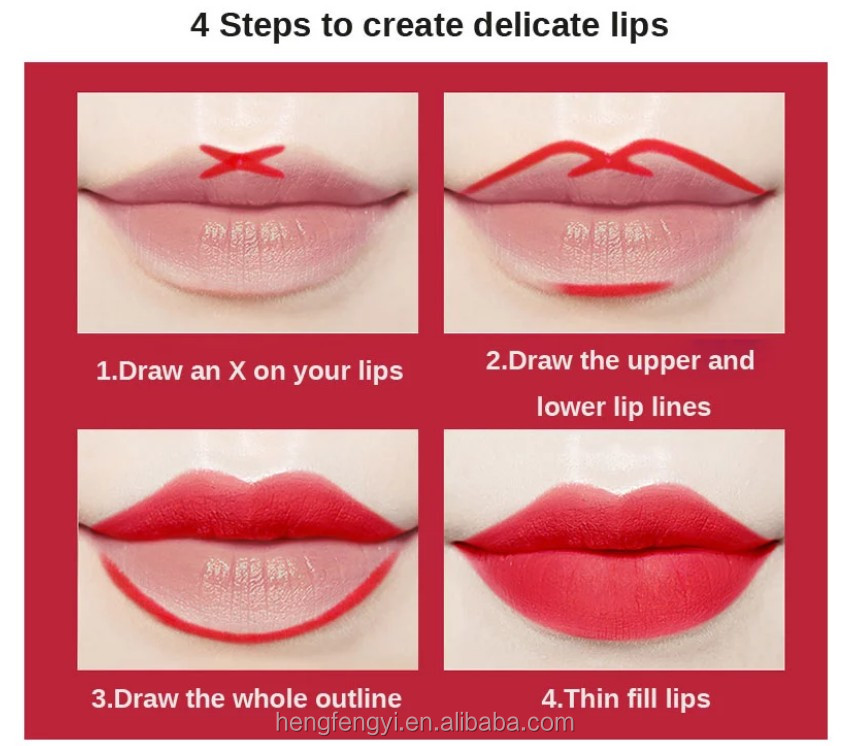 4 Steps to create delicate lips

1.Draw an X on your lips

2.Draw the upper and lower lip lines

3.Draw the whole outline

4.Thin fill lips

hengfengyi.en.alibaba.com