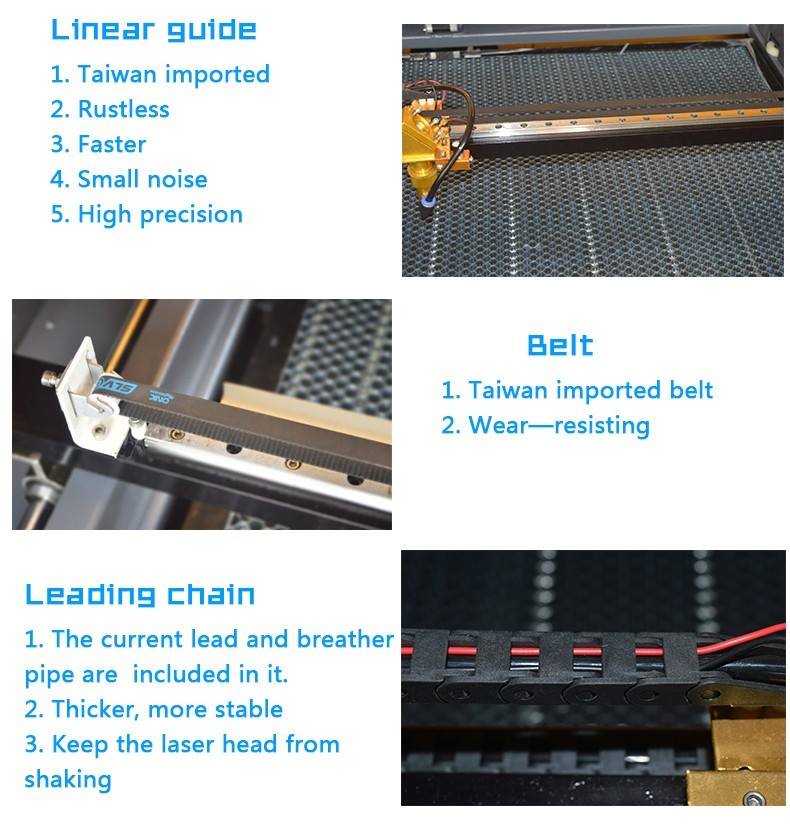 Linear guide
1. Taiwan imported
2. Rustless
3. Faster
4. Small noise
5. High precision

Belt
1. Taiwan imported belt
2. Wear—resisting

Leading chain
1. The current lead and breather pipe are included in it.
2. Thicker, more stable
3. Keep the laser head from shaking