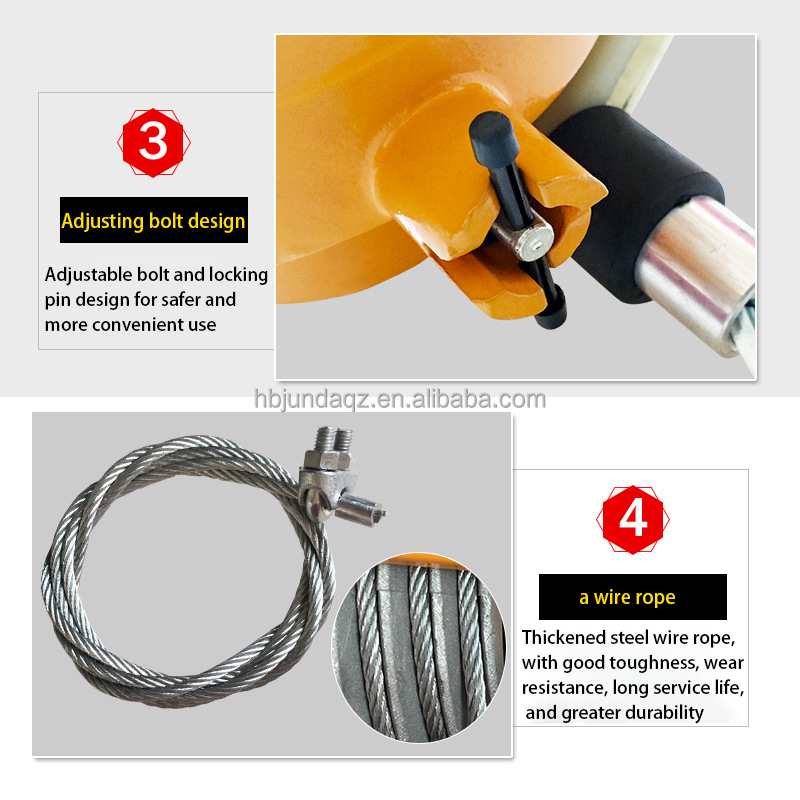 3

Adjusting bolt design

Adjustable bolt and locking pin design for safer and more convenient use

hbjundaqz.en.alibaba.com

4

a wire rope

Thickened steel wire rope, with good toughness, wear resistance, long service life, and greater durability