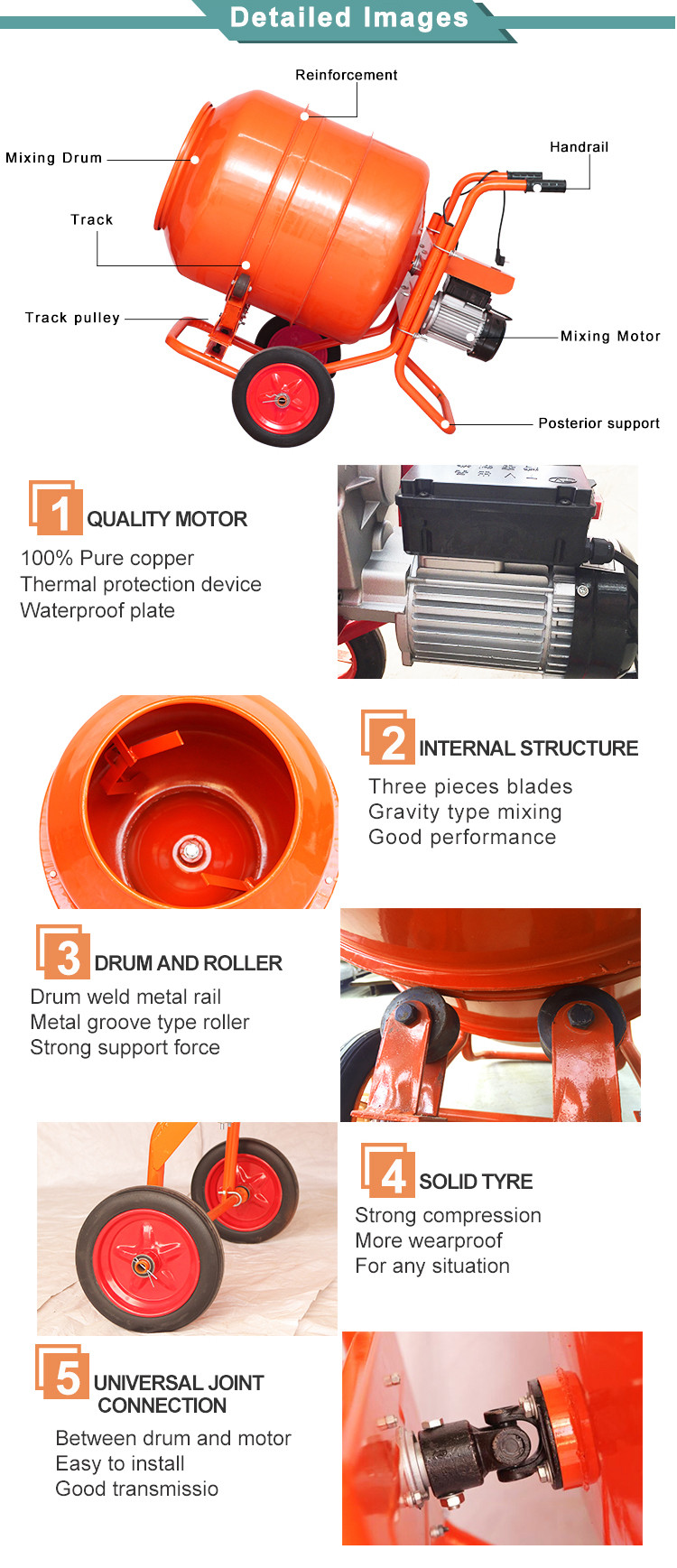 Detailed Images

Reinforcement
Mixing Drum
Handrail
Track
Track pulley
Mixing Motor
Posterior support

1 QUALITY MOTOR
100% Pure copper
Thermal protection device
Waterproof plate

2 INTERNAL STRUCTURE
Three pieces blades
Gravity type mixing
Good performance

3 DRUM AND ROLLER
Drum weld metal rail
Metal groove type roller
Strong support force

4 SOLID TYRE
Strong compression
More wearproof
For any situation

5 UNIVERSAL JOINT CONNECTION
Between drum and motor
Easy to install
Good transmissio