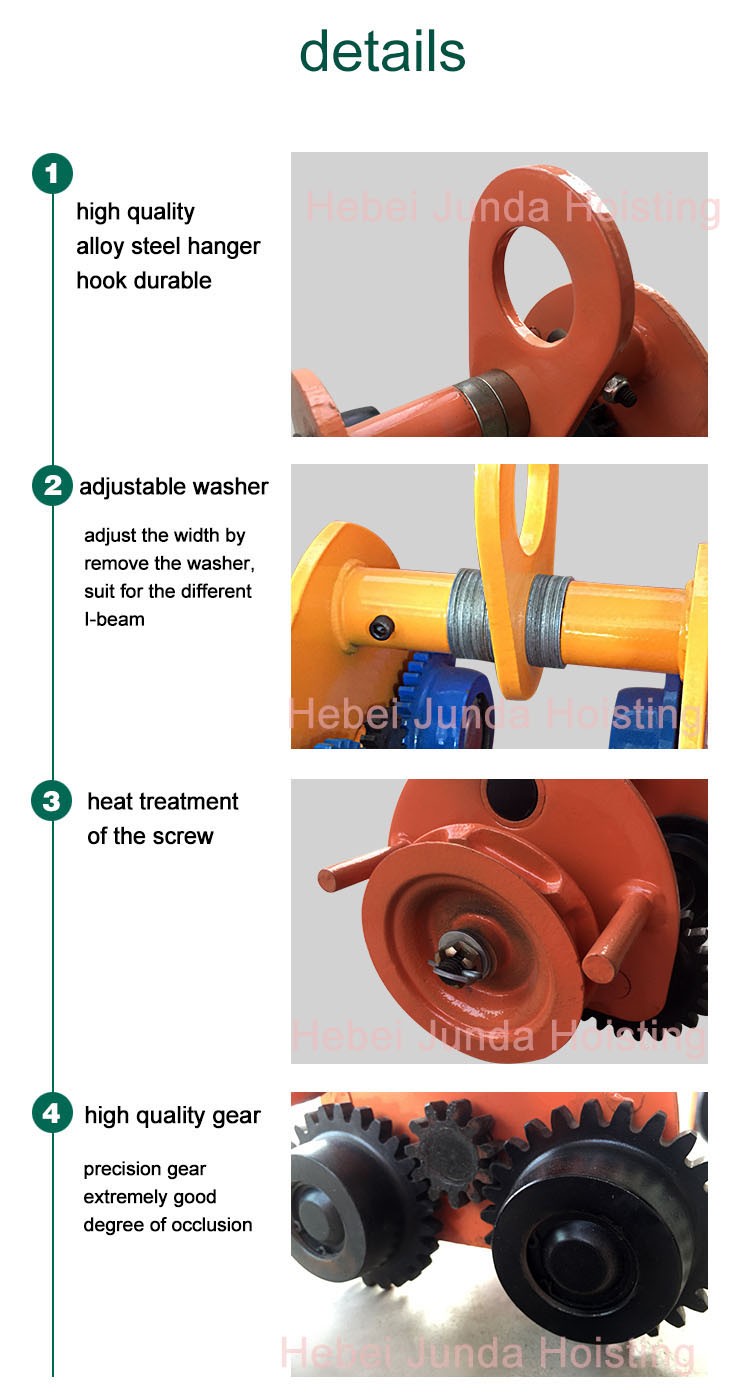 details

1
high quality
alloy steel hanger
hook durable

Hebei Junda Hoisting

2 adjustable washer

adjust the width by remove the washer, suit for the different I-beam

Hebei Junda Hoisting

3 heat treatment of the screw

Hebei Junda Hoisting

4 high quality gear

precision gear
extremely good
degree of occlusion

Hebei Junda Hoisting