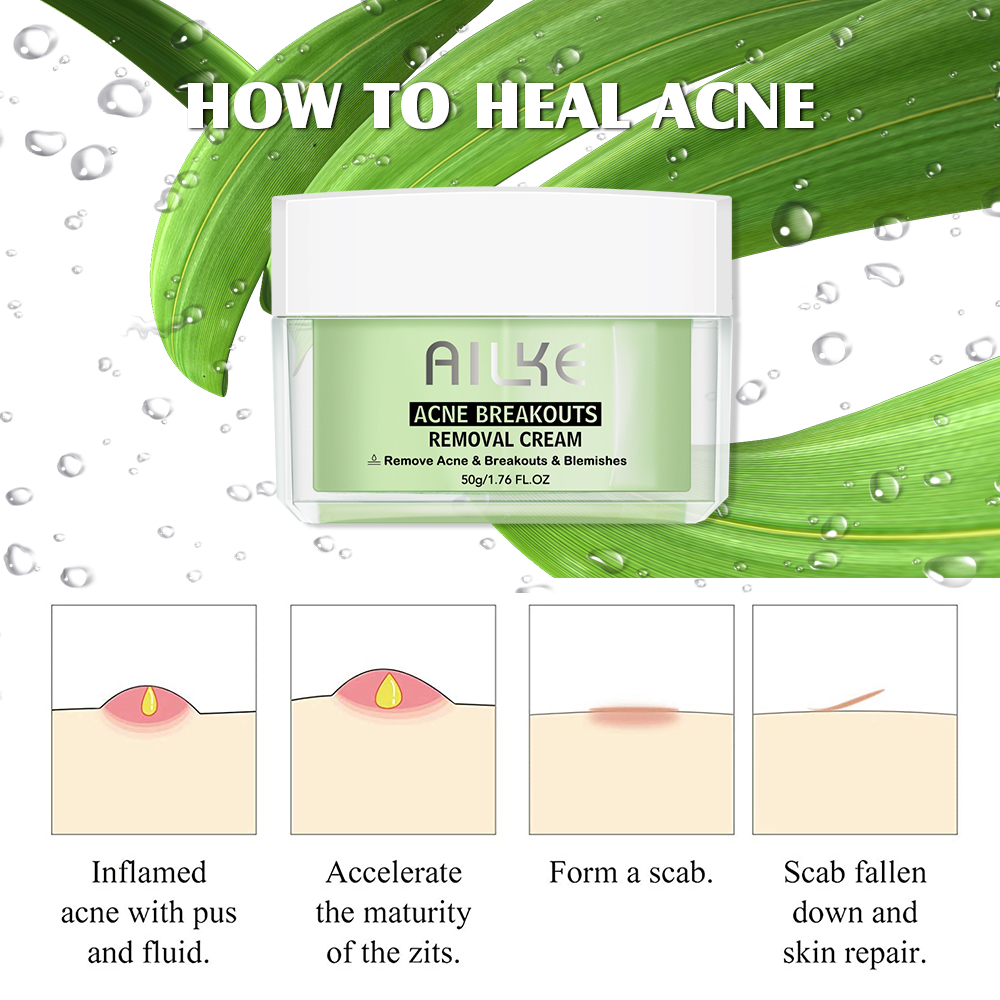 HOW TO HEAL ACNE

AILKE
ACNE BREAKOUTS
REMOVAL CREAM
Remove Acne & Breakouts & Blemishes
50g/1.76 FL.OZ

Inflamed acne with pus and fluid.

Accelerate the maturity of the zits.

Form a scab.

Scab fallen down and skin repair.