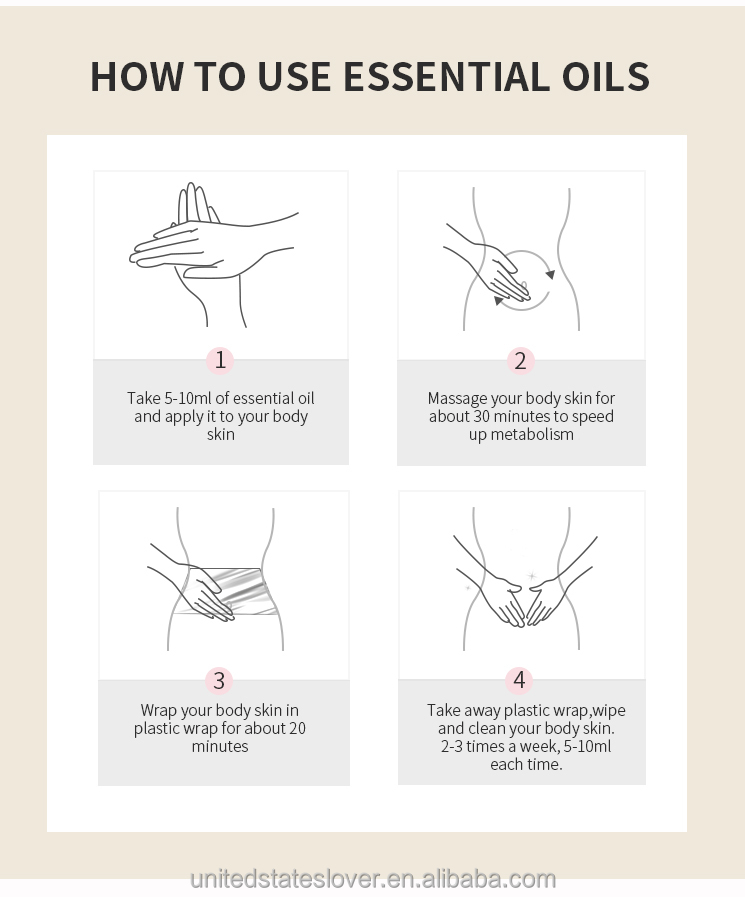 HOW TO USE ESSENTIAL OILS

1

Take 5-10ml of essential oil and apply it to your body skin

2

Massage your body skin for about 30 minutes to speed up metabolism

3

Wrap your body skin in plastic wrap for about 20 minutes

4

Take away plastic wrap,wipe and clean your body skin. 2-3 times a week, 5-10ml each time.

unitedstateslover.en.alibaba.com