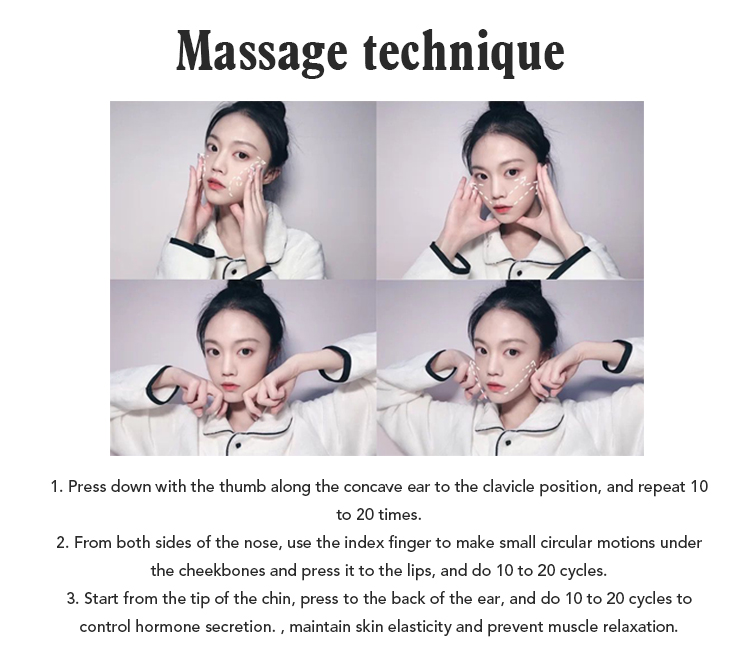 Massage technique

1. Press down with the thumb along the concave ear to the clavicle position, and repeat 10 to 20 times.

2. From both sides of the nose, use the index finger to make small circular motions under the cheekbones and press it to the lips, and do 10 to 20 cycles.

3. Start from the tip of the chin, press to the back of the ear, and do 10 to 20 cycles to control hormone secretion. , maintain skin elasticity and prevent muscle relaxation.