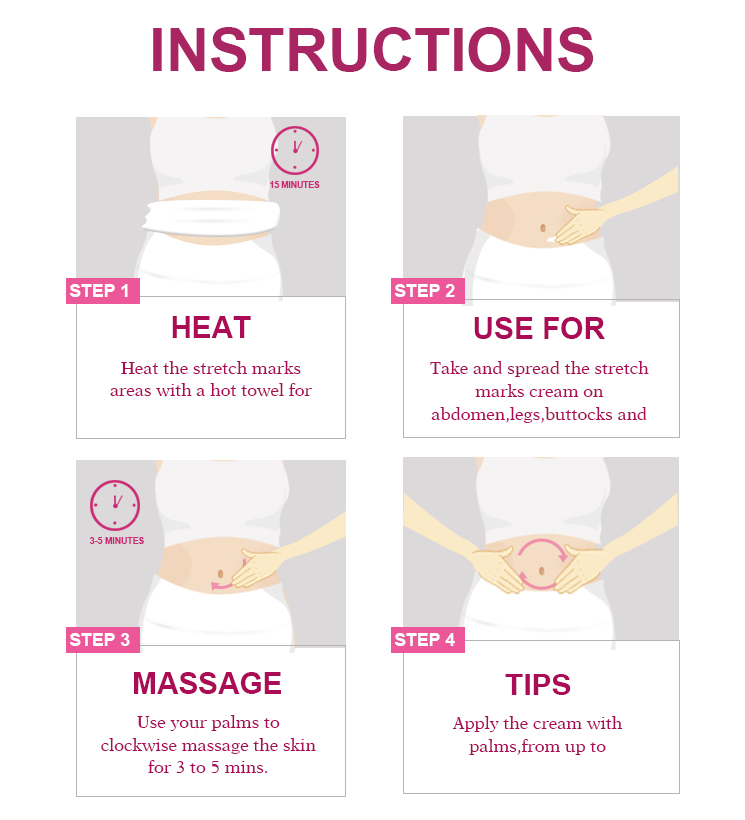 INSTRUCTIONS

15 MINUTES

STEP 1

HEAT

Heat the stretch marks areas with a hot towel for

STEP 2

USE FOR

Take and spread the stretch marks cream on abdomen,legs,buttocks and

3-5 MINUTES

STEP 3

MASSAGE

Use your palms to clockwise massage the skin for 3 to 5 mins.

STEP 4

TIPS

Apply the cream with palms,from up to