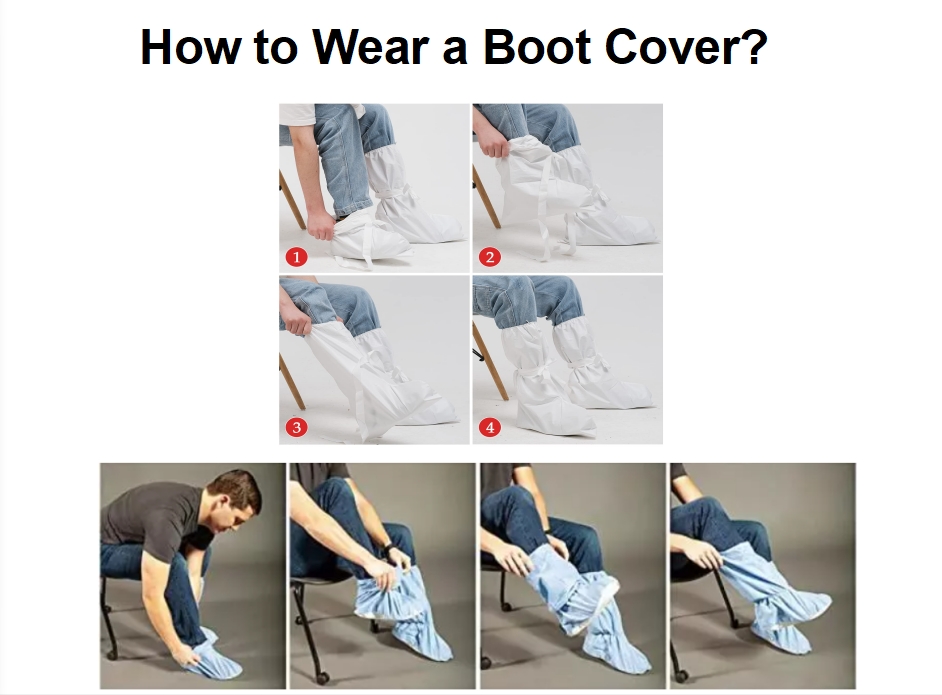 How to Wear a Boot Cover?

1

2

3

4