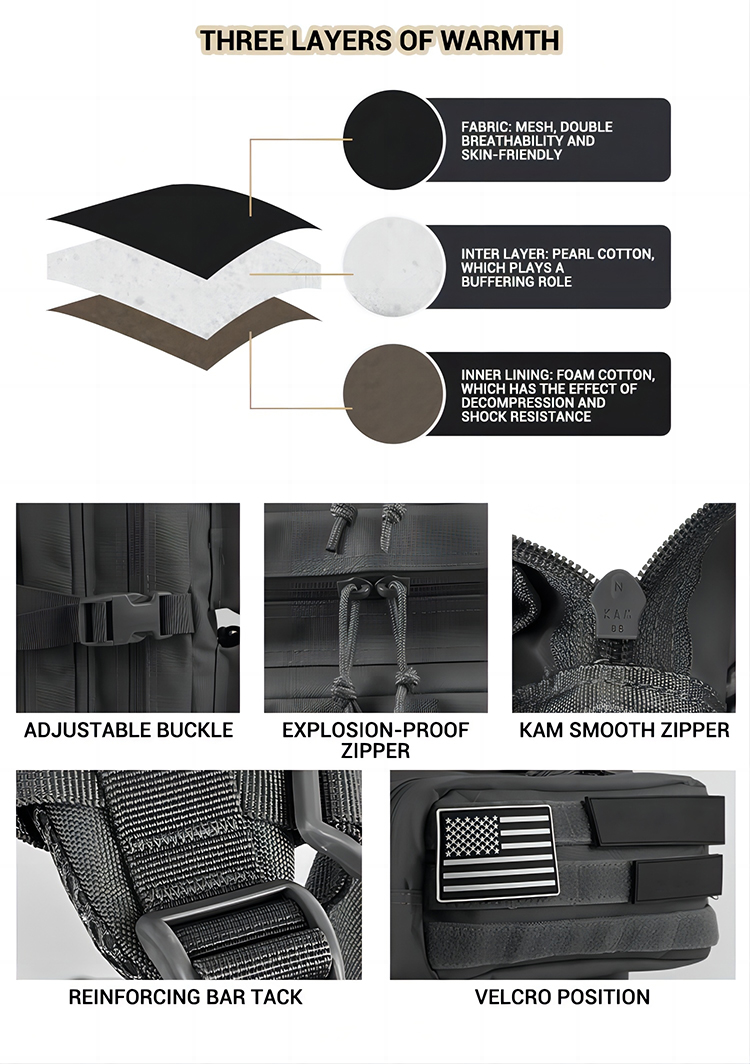 THREE LAYERS OF WARMTH

FABRIC: MESH, DOUBLE BREATHABILITY AND SKIN-FRIENDLY

INTER LAYER: PEARL COTTON, WHICH PLAYS A BUFFERING ROLE

INNER LINING: FOAM COTTON, WHICH HAS THE EFFECT OF DECOMPRESSION AND SHOCK RESISTANCE

N
KAM
88

ADJUSTABLE BUCKLE

EXPLOSION-PROOF ZIPPER

KAM SMOOTH ZIPPER

REINFORCING BAR TACK

VELCRO POSITION