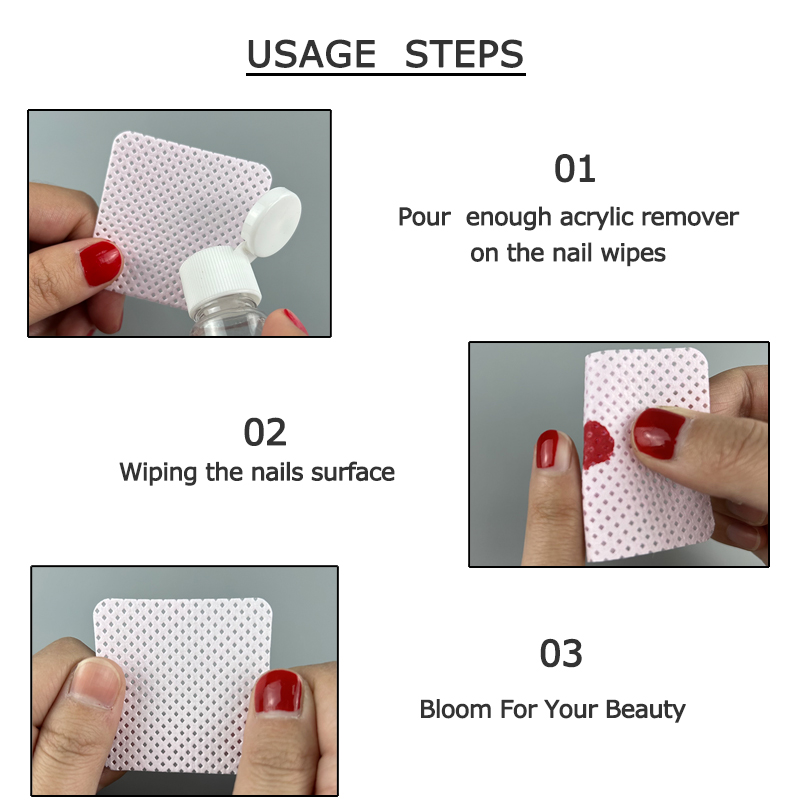 USAGE STEPS

01
Pour enough acrylic remover on the nail wipes

02
Wiping the nails surface

03
Bloom For Your Beauty