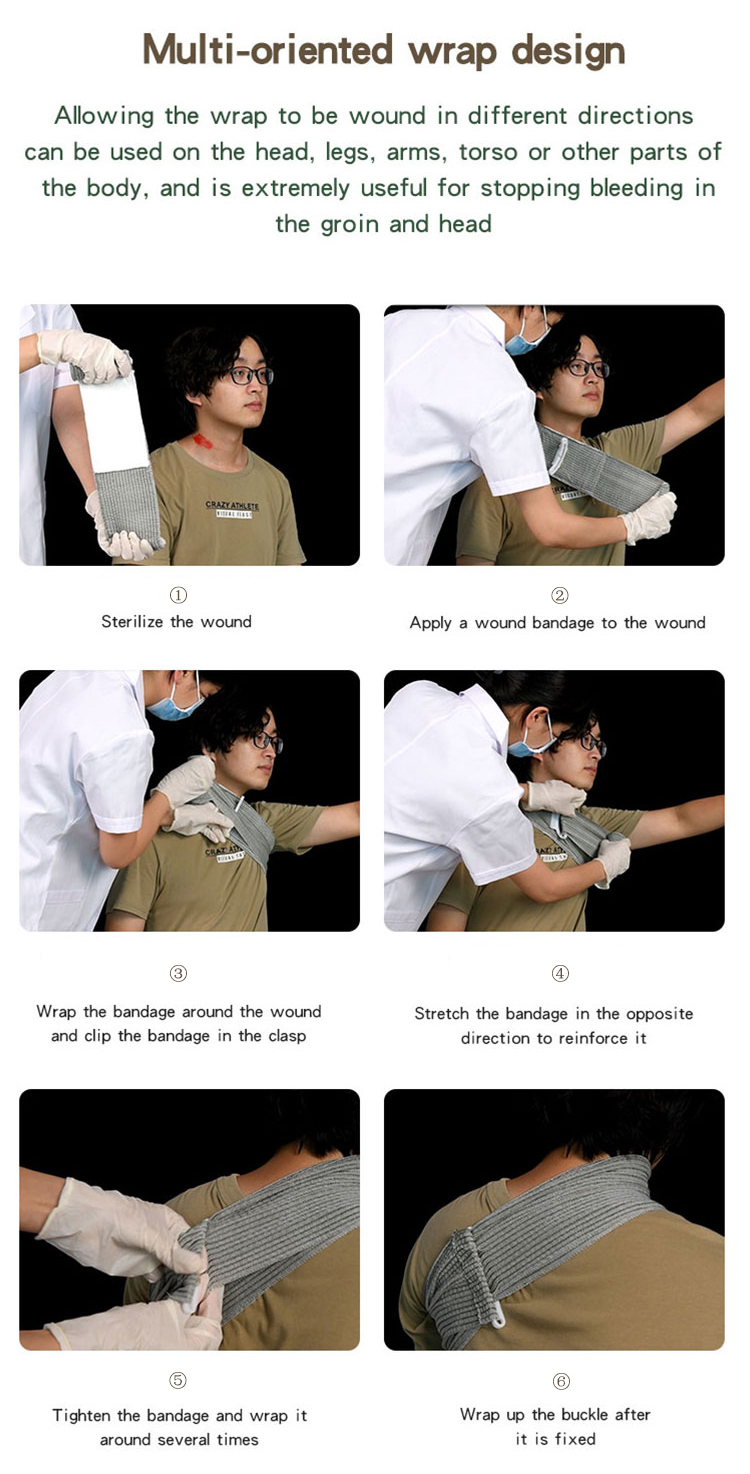 Multi-oriented wrap design

Allowing the wrap to be wound in different directions can be used on the head, legs, arms, torso or other parts of the body, and is extremely useful for stopping bleeding in the groin and head

CRAZY ATHLETE

①
Sterilize the wound

②
Apply a wound bandage to the wound

③
Wrap the bandage around the wound and clip the bandage in the clasp

④
Stretch the bandage in the opposite direction to reinforce it

⑤
Tighten the bandage and wrap it around several times

⑥
Wrap up the buckle after it is fixed