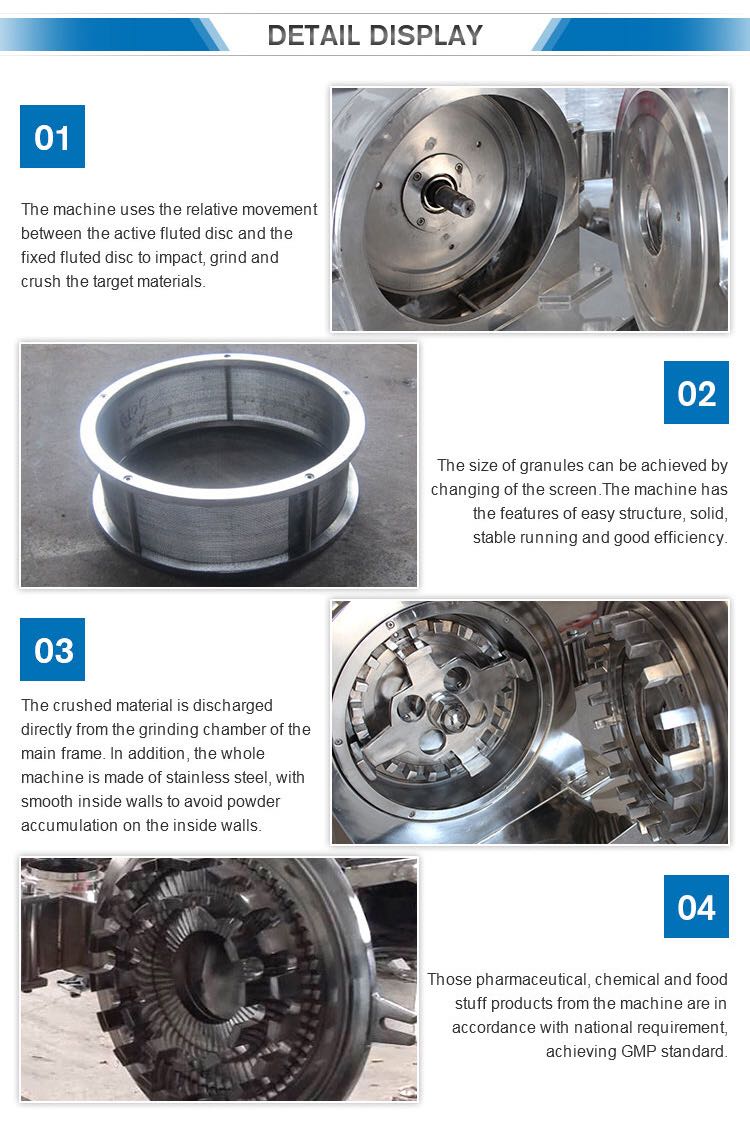 DETAIL DISPLAY

01

The machine uses the relative movement between the active fluted disc and the fixed fluted disc to impact, grind and crush the target materials.

02

The size of granules can be achieved by changing of the screen.The machine has the features of easy structure, solid, stable running and good efficiency.

03

The crushed material is discharged directly from the grinding chamber of the main frame. In addition, the whole machine is made of stainless steel, with smooth inside walls to avoid powder accumulation on the inside walls.

04

Those pharmaceutical, chemical and food stuff products from the machine are in accordance with national requirement, achieving GMP standard.