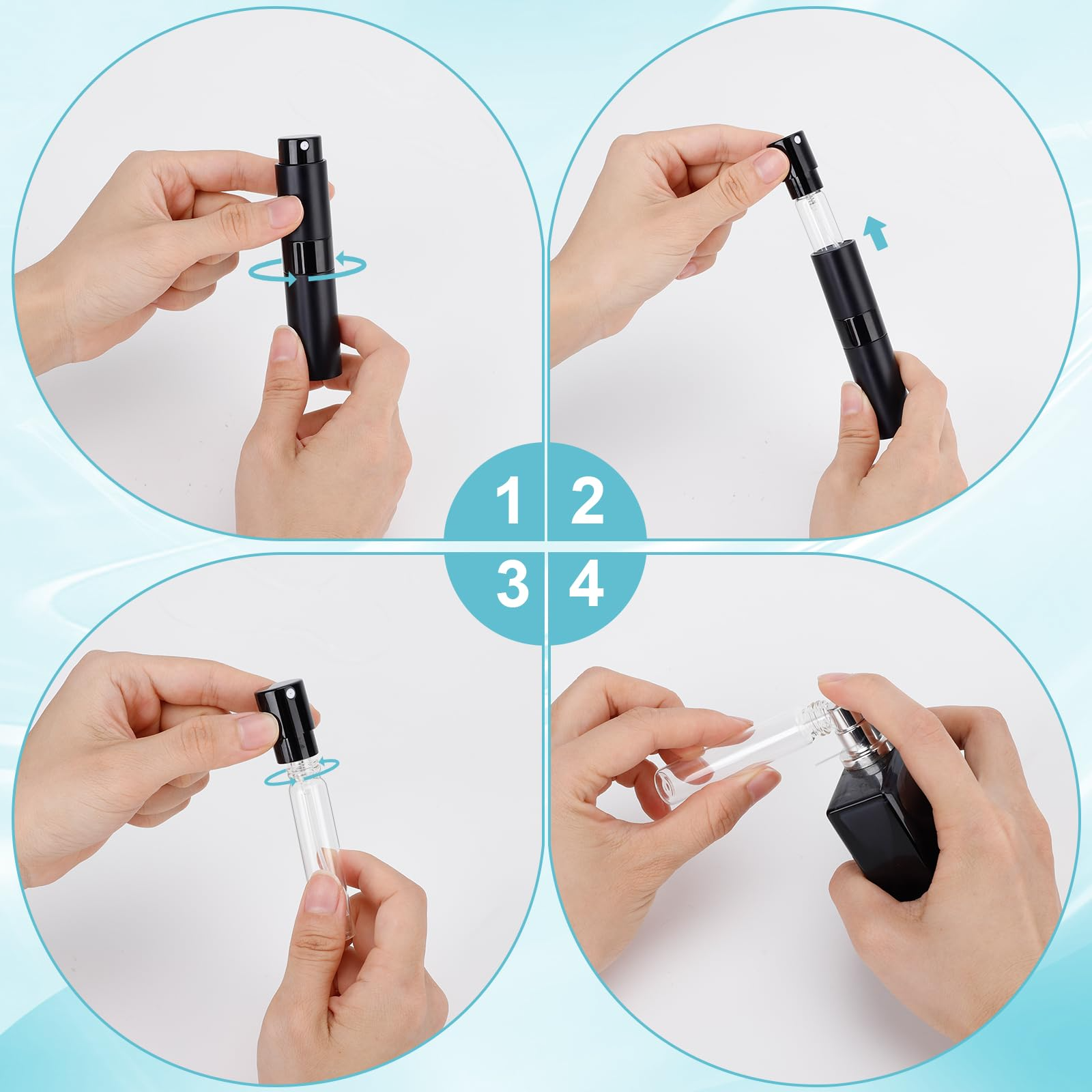 1 2
3 4