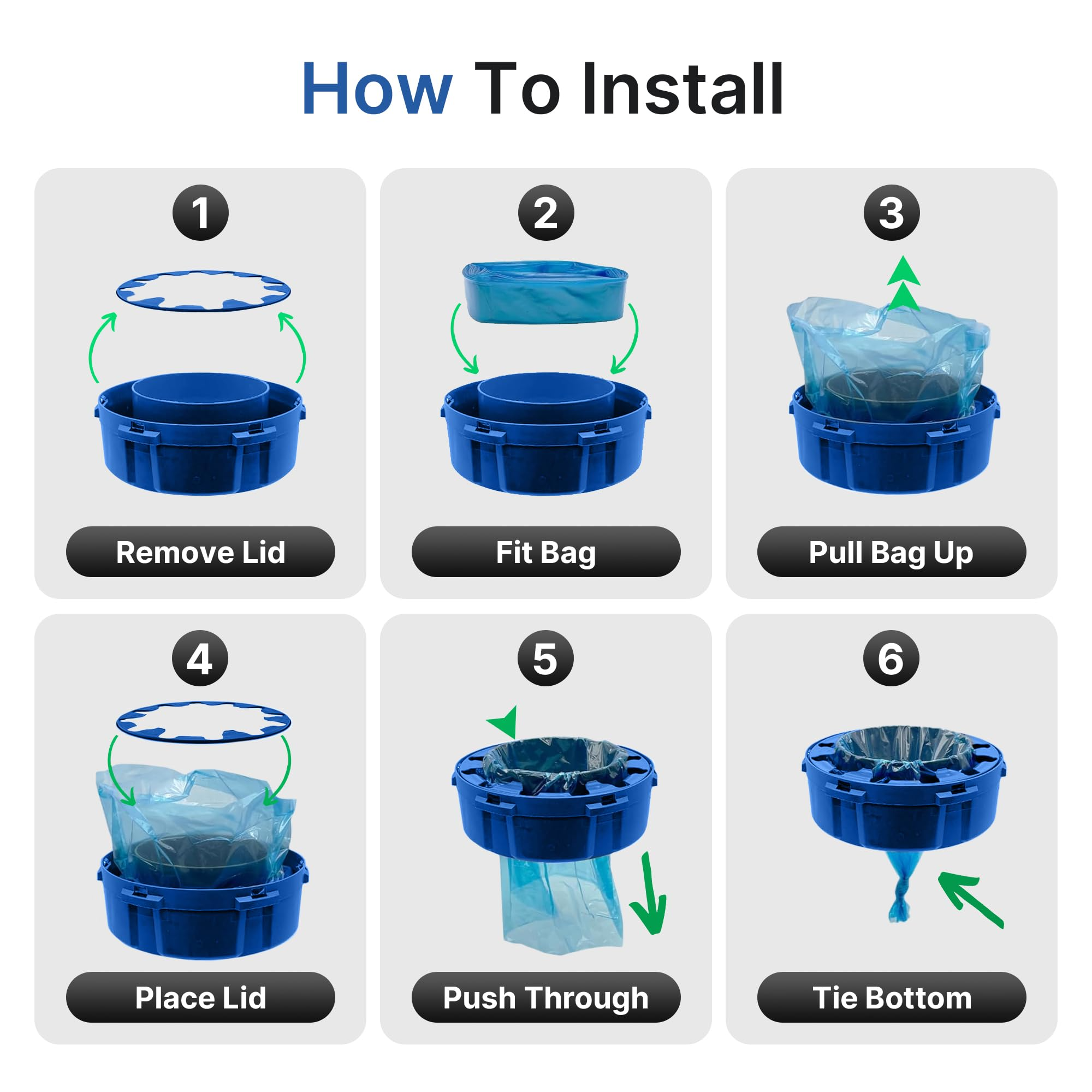 How To Install

1

Remove Lid

2

Fit Bag

3

Pull Bag Up

4

Place Lid

5

Push Through

6

Tie Bottom