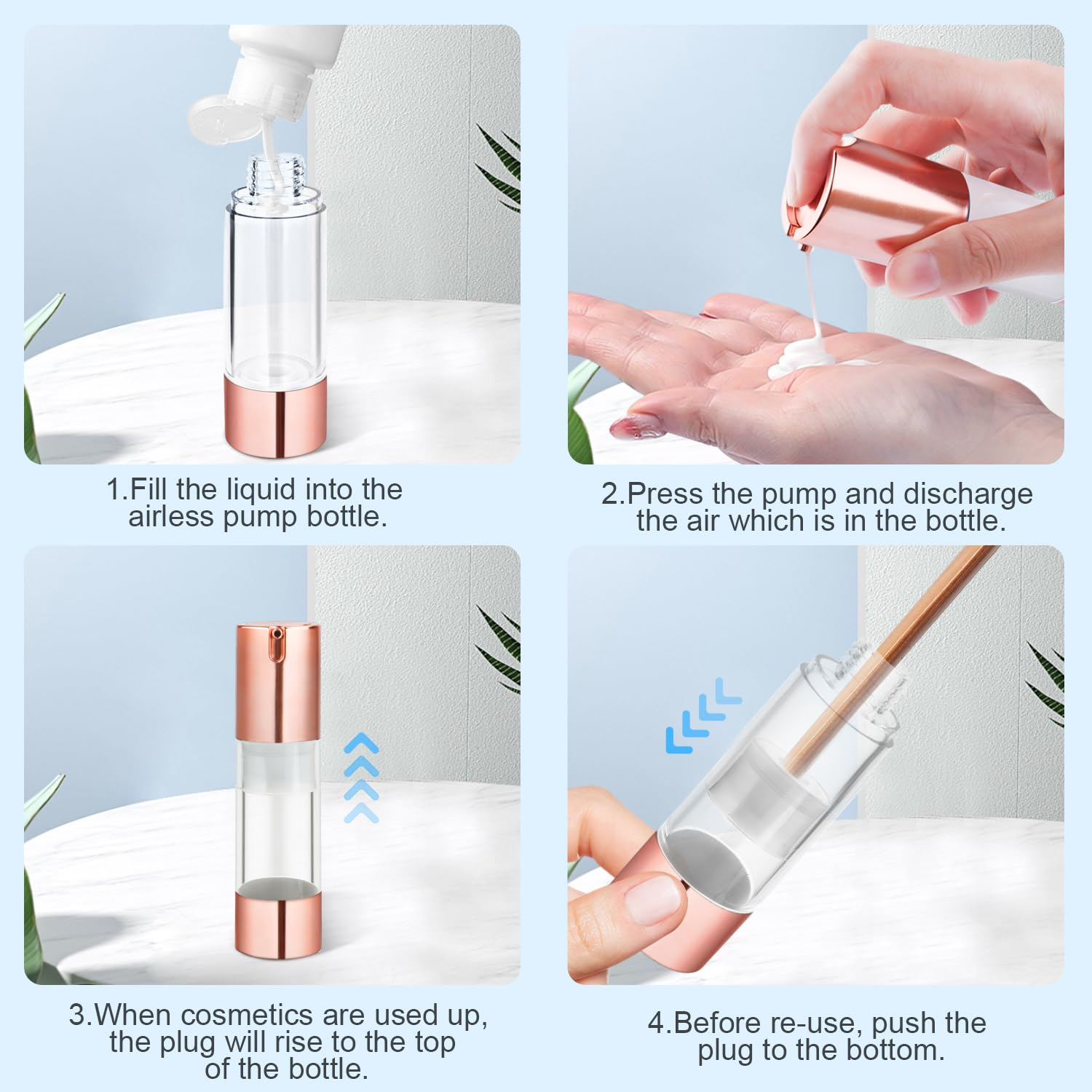 1.Fill the liquid into the airless pump bottle.

2.Press the pump and discharge the air which is in the bottle.

3.When cosmetics are used up, the plug will rise to the top of the bottle.

4.Before re-use, push the plug to the bottom.