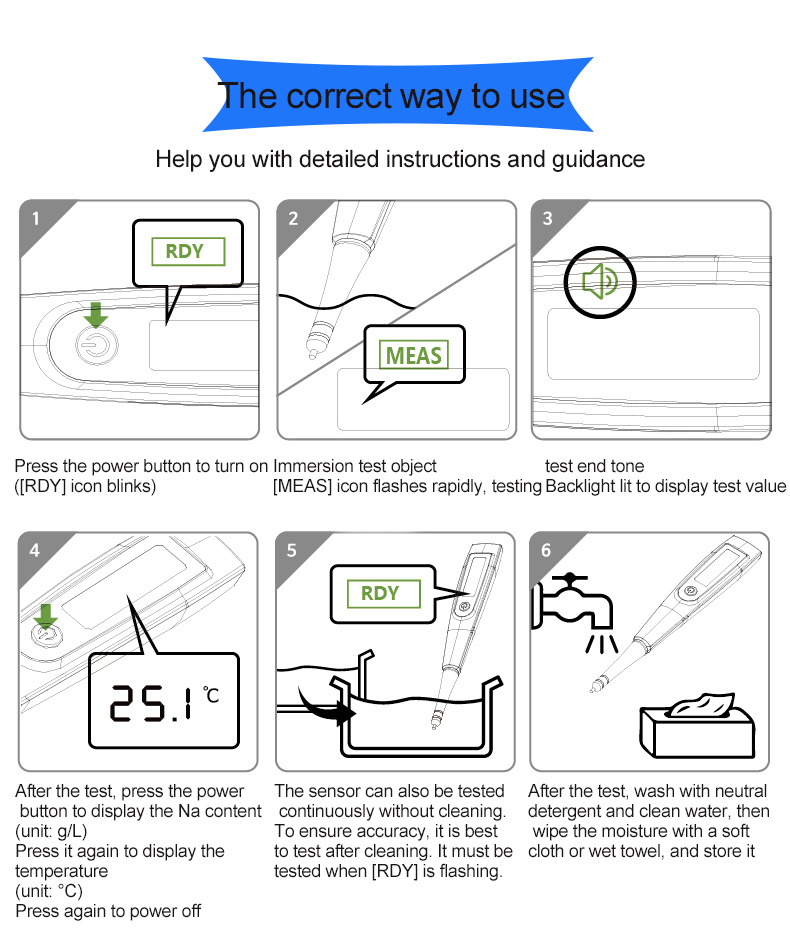 The correct way to use

Help you with detailed instructions and guidance

1

RDY

Press the power button to turn on ([RDY] icon blinks)

2

MEAS

Immersion test object
[MEAS] icon flashes rapidly, testing

3

test end tone
Backlight lit to display test value

4

25.1 ℃

After the test, press the power button to display the Na content (unit: g/L)
Press it again to display the temperature
(unit: °C)
Press again to power off

5

RDY

The sensor can also be tested continuously without cleaning.
To ensure accuracy, it is best to test after cleaning. It must be tested when [RDY] is flashing.

6

After the test, wash with neutral detergent and clean water, then wipe the moisture with a soft cloth or wet towel, and store it