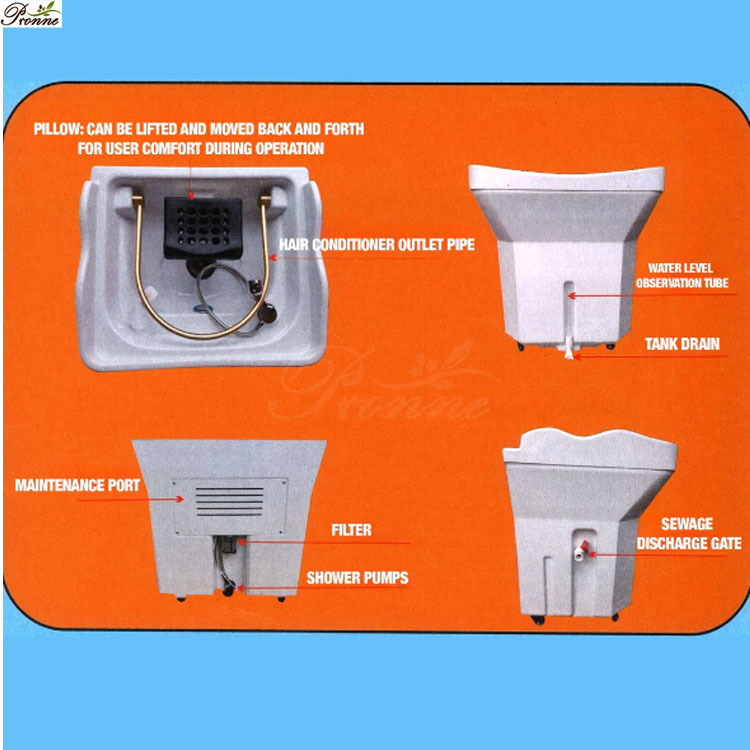 Pronne

PILLOW: CAN BE LIFTED AND MOVED BACK AND FORTH FOR USER COMFORT DURING OPERATION

HAIR CONDITIONER OUTLET PIPE

WATER LEVEL OBSERVATION TUBE

TANK DRAIN

Pronne

MAINTENANCE PORT

FILTER

SHOWER PUMPS

SEWAGE DISCHARGE GATE