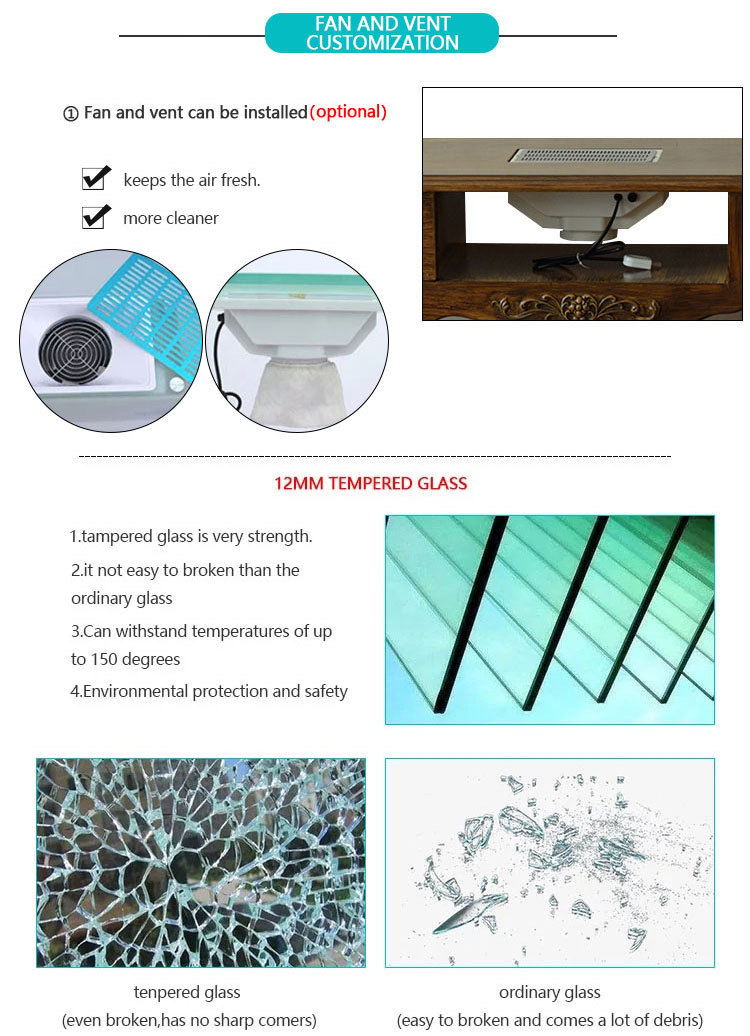 FAN AND VENT CUSTOMIZATION

① Fan and vent can be installed(optional)

keeps the air fresh.

more cleaner

12MM TEMPERED GLASS

1.tampered glass is very strength.

2.it not easy to broken than the ordinary glass

3.Can withstand temperatures of up to 150 degrees

4.Environmental protection and safety

tenpered glass
(even broken,has no sharp comers)

ordinary glass
(easy to broken and comes a lot of debris)